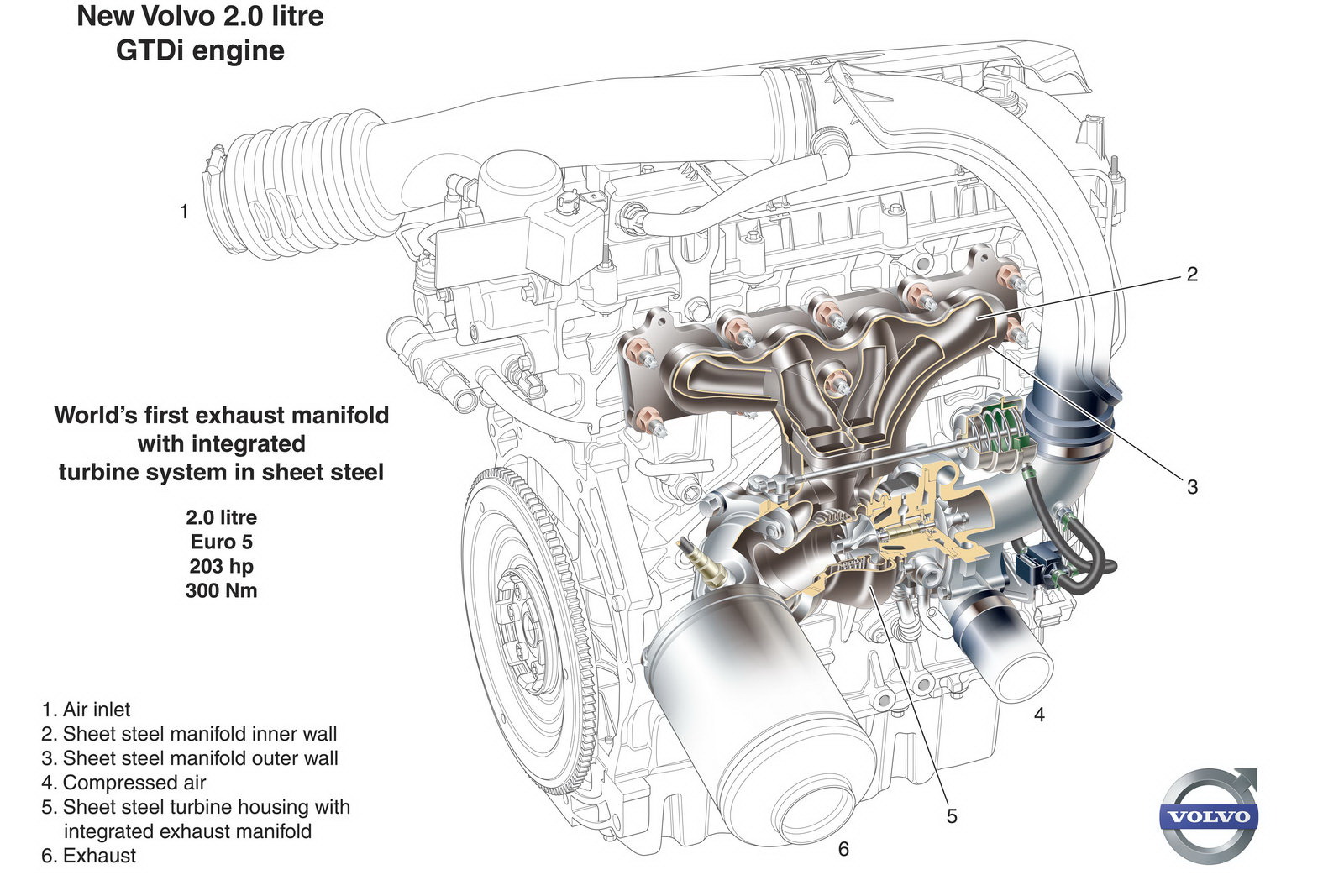 New Volvo 2.0 litre
GTDi engine

1

2

3

World's first exhaust manifold with integrated turbine system in sheet steel

2.0 litre
Euro 5
203 hp
300 Nm

4

5

6

1. Air inlet
2. Sheet steel manifold inner wall
3. Sheet steel manifold outer wall
4. Compressed air
5. Sheet steel turbine housing with integrated exhaust manifold
6. Exhaust

VOLVO