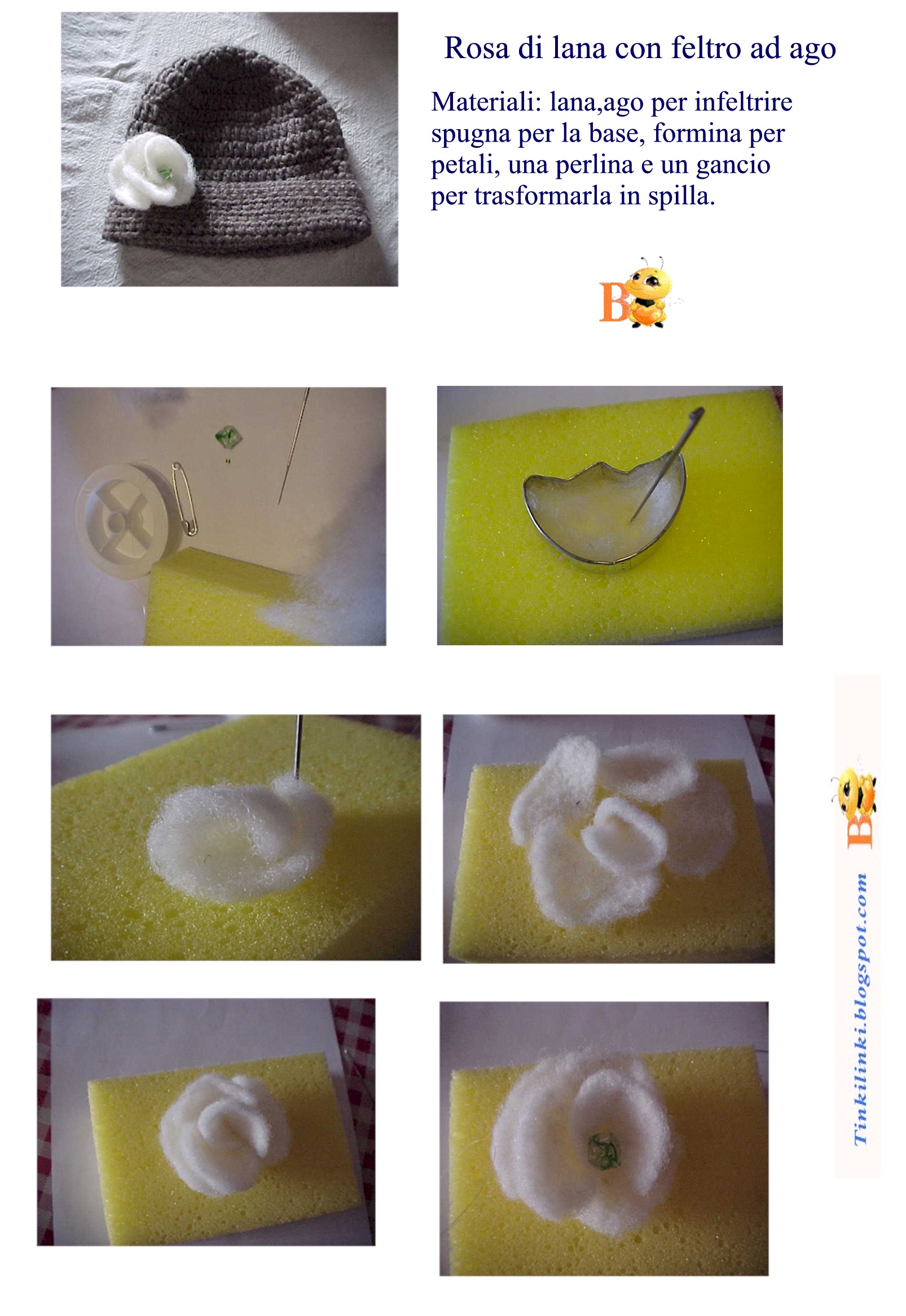 Rosa di lana con feltro ad ago

Materiali: lana,ago per infeltrire spugna per la base, formina per petali, una perlina e un gancio per trasformarla in spilla.

B

B

Tinkilinki.blogspot.com