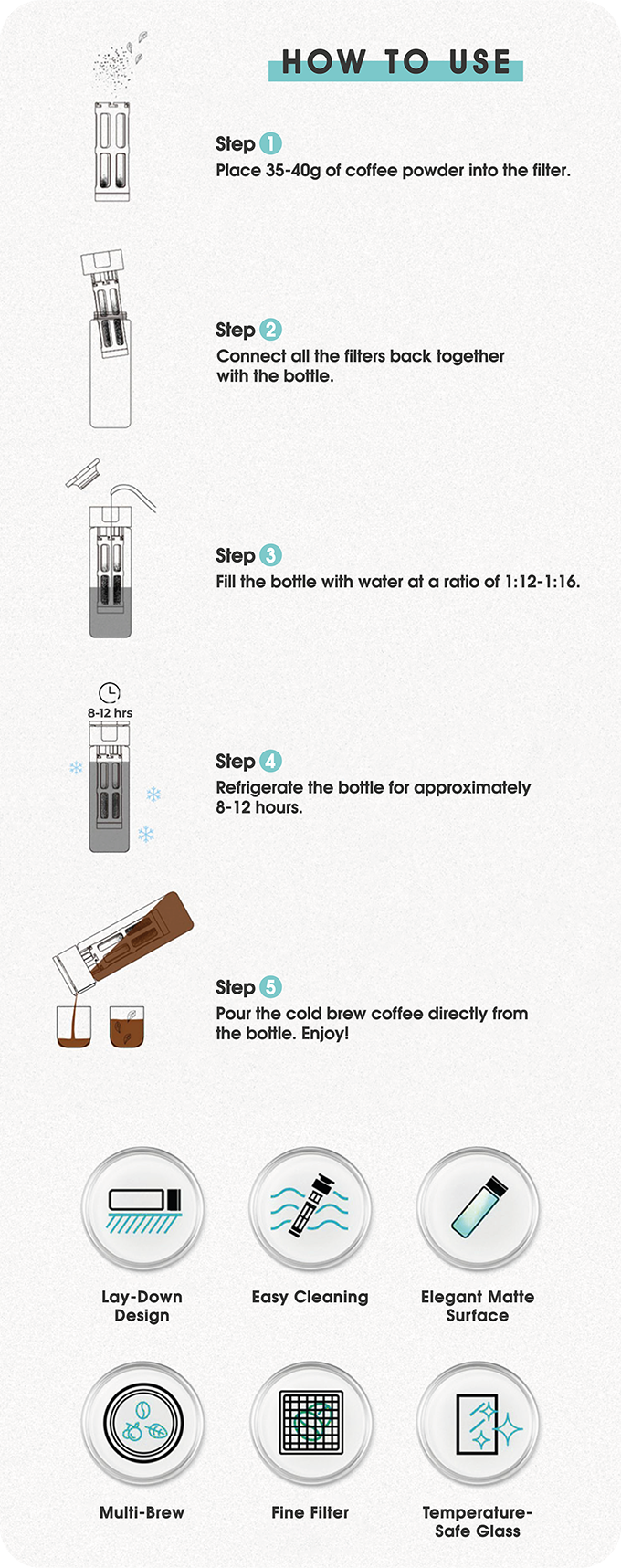 HOW TO USE

Step 1
Place 35-40g of coffee powder into the filter.

Step 2
Connect all the filters back together with the bottle.

Step 3
Fill the bottle with water at a ratio of 1:12-1:16.

8-12 hrs

Step 4
Refrigerate the bottle for approximately 8-12 hours.

Step 5
Pour the cold brew coffee directly from the bottle. Enjoy!

Lay-Down Design

Easy Cleaning

Elegant Matte Surface

Multi-Brew

Fine Filter

Temperature-Safe Glass