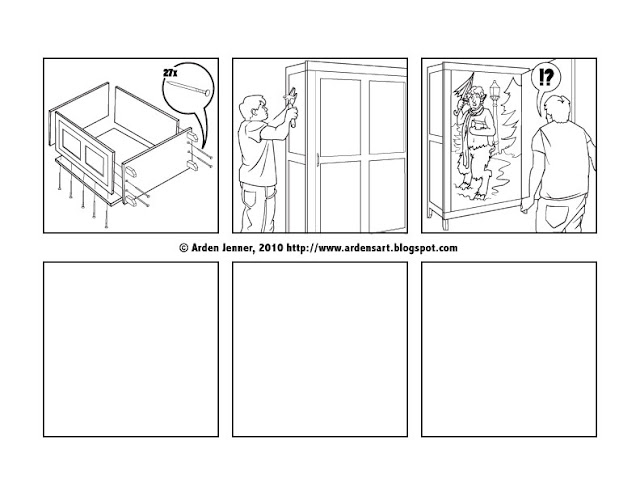 27x

!?

© Arden Jenner, 2010 http://www.ardensart.blogspot.com