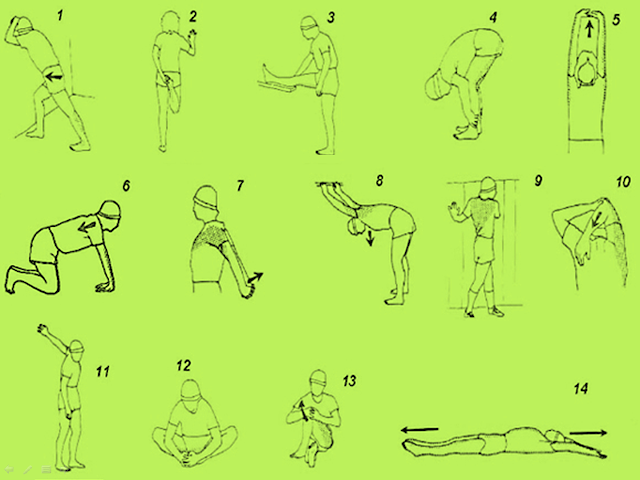 1
2
3
4
5
6
7
8
9
10
11
12
13
14