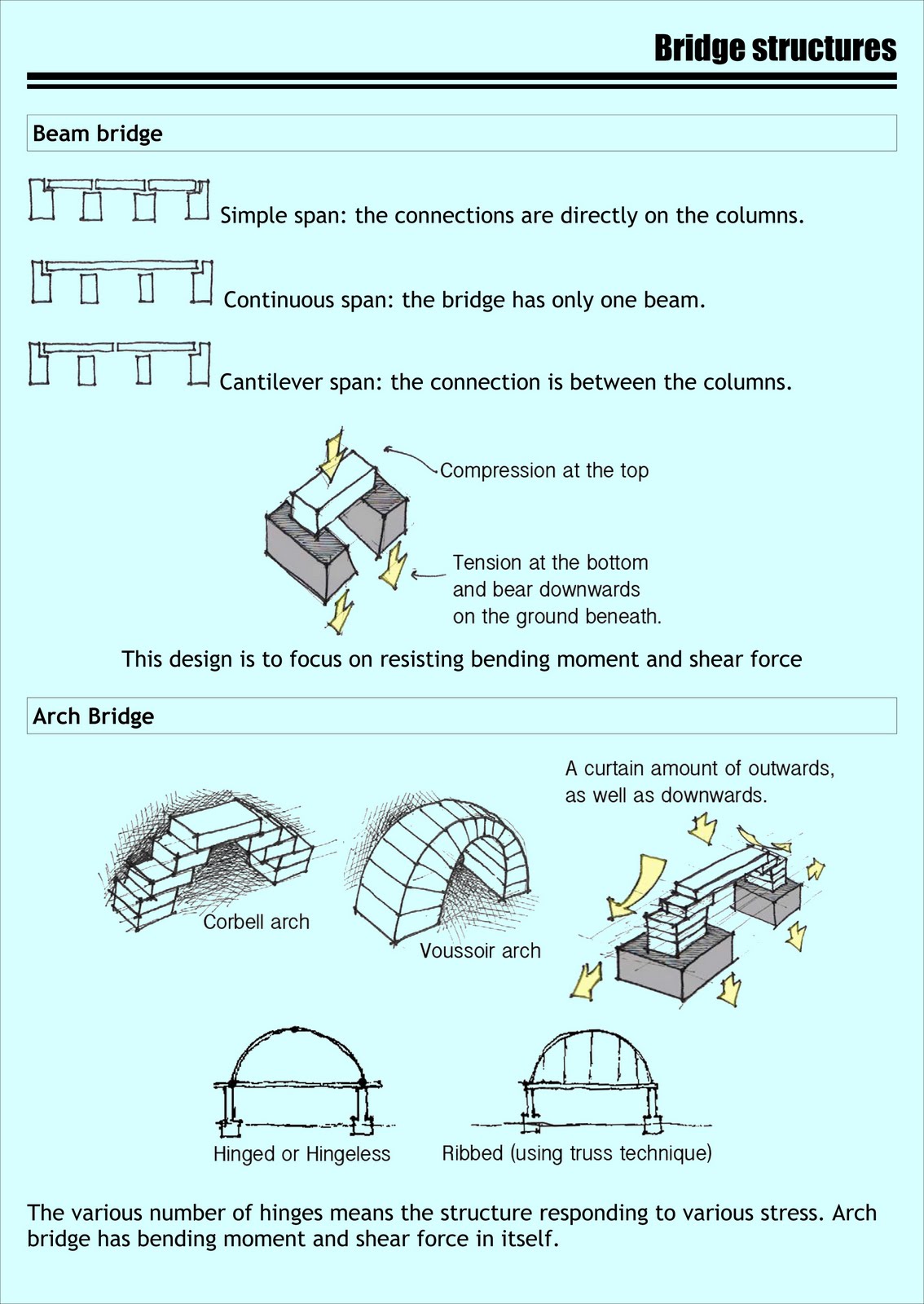 Bridge structures

Beam bridge

Simple span: the connections are directly on the columns.

Continuous span: the bridge has only one beam.

Cantilever span: the connection is between the columns.

Compression at the top

Tension at the bottom and bear downwards on the ground beneath.

This design is to focus on resisting bending moment and shear force

Arch Bridge

A curtain amount of outwards, as well as downwards.

Corbell arch

Voussoir arch

Hinged or Hingeless

Ribbed (using truss technique)

The various number of hinges means the structure responding to various stress. Arch bridge has bending moment and shear force in itself.