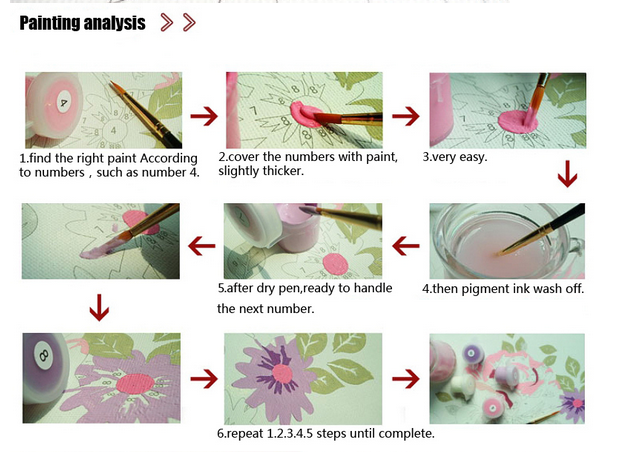 Painting analysis

1.find the right paint According to numbers , such as number 4.

2.cover the numbers with paint, slightly thicker.

3.very easy.

4.then pigment ink wash off.

5.after dry pen,ready to handle the next number.

6.repeat 1.2.3.4.5 steps until complete.