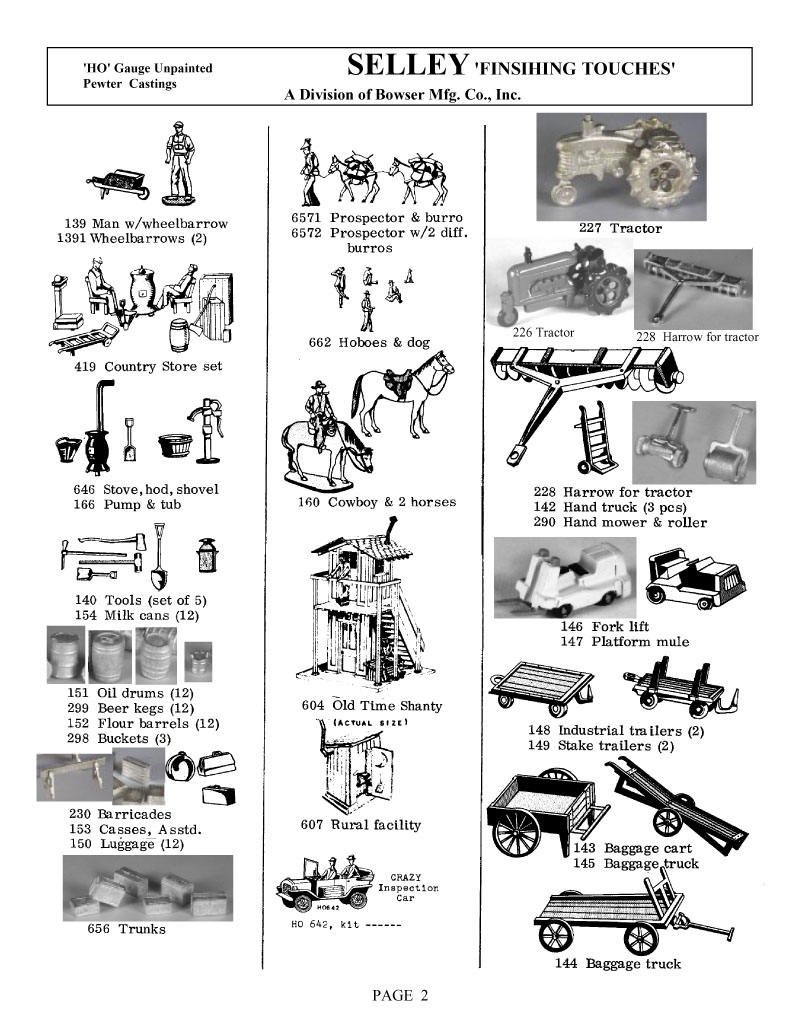 'HO' Gauge Unpainted Pewter Castings

SELLEY 'FINSIHING TOUCHES'

A Division of Bowser Mfg. Co., Inc.

139 Man w/wheelbarrow
1391 Wheelbarrows (2)

419 Country Store set

646 Stove, hod, shovel
166 Pump & tub

140 Tools (set of 5)
154 Milk cans (12)

151 Oil drums (12)
299 Beer kegs (12)
152 Flour barrels (12)
298 Buckets (3)

230 Barricades
153 Casses, Asstd.
150 Luggage (12)

656 Trunks

6571 Prospector & burro
6572 Prospector w/2 diff. burros

662 Hoboes & dog

160 Cowboy & 2 horses

604 Old Time Shanty

(ACTUAL SIZE)

607 Rural facility

CRAZY Inspection Car

HO642

HO 642, kit ------

227 Tractor

226 Tractor

228 Harrow for tractor

228 Harrow for tractor
142 Hand truck (3 pcs)
290 Hand mower & roller

146 Fork lift
147 Platform mule

148 Industrial trailers (2)
149 Stake trailers (2)

143 Baggage cart
145 Baggage truck

144 Baggage truck

PAGE 2