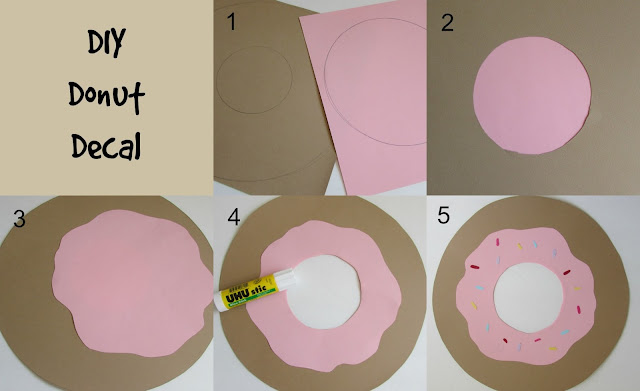 DIY Donut Decal

1

2

3

4

UHU stic

5