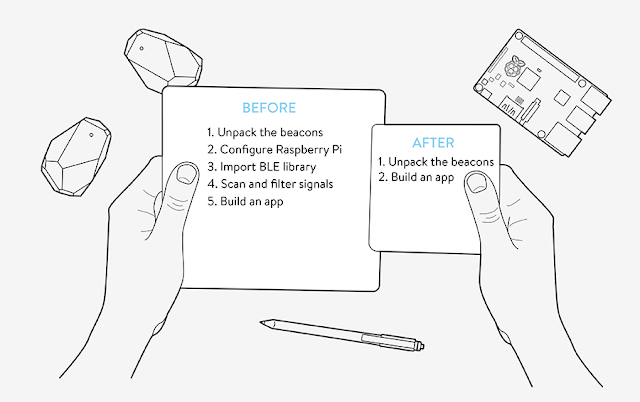 BEFORE

1. Unpack the beacons
2. Configure Raspberry Pi
3. Import BLE library
4. Scan and filter signals
5. Build an app

AFTER

1. Unpack the beacons
2. Build an app