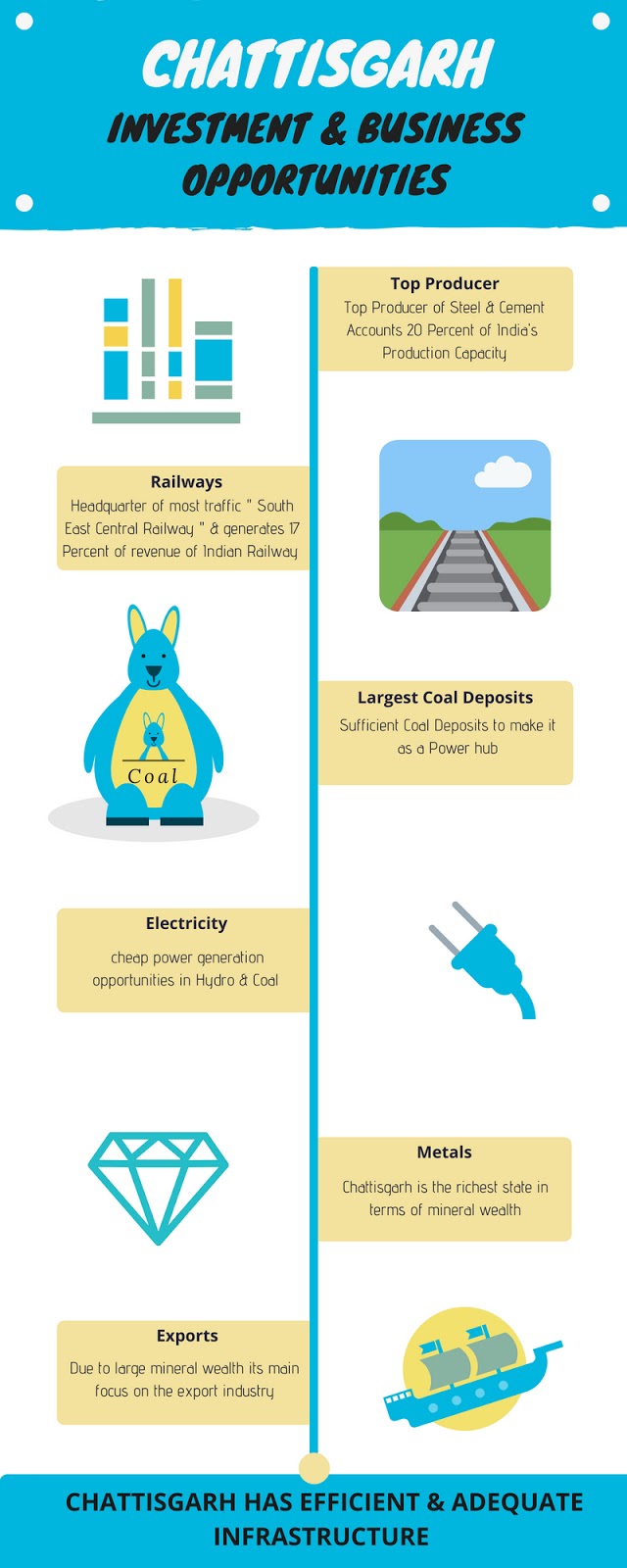 CHATTISGARH
INVESTMENT & BUSINESS OPPORTUNITIES

Top Producer
Top Producer of Steel & Cement Accounts 20 Percent of India's Production Capacity

Railways
Headquarter of most traffic " South East Central Railway " & generates 17 Percent of revenue of Indian Railway

Coal

Largest Coal Deposits
Sufficient Coal Deposits to make it as a Power hub

Electricity
cheap power generation opportunities in Hydro & Coal

Metals
Chattisgarh is the richest state in terms of mineral wealth

Exports
Due to large mineral wealth its main focus on the export industry

CHATTISGARH HAS EFFICIENT & ADEQUATE INFRASTRUCTURE