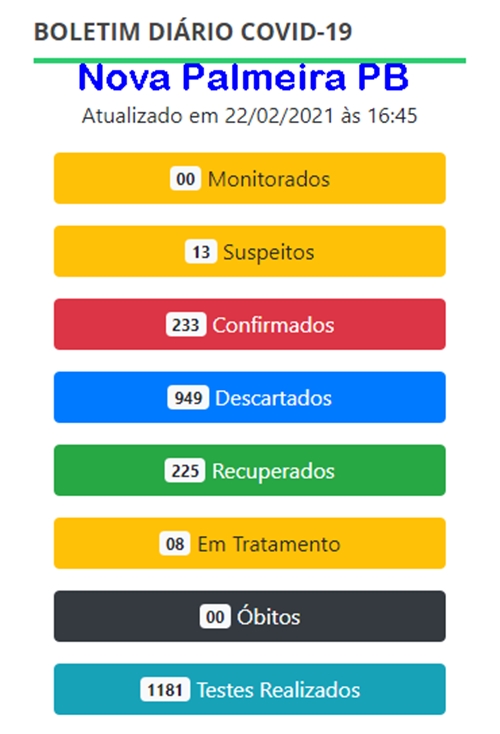 BOLETIM DIÁRIO COVID-19

Nova Palmeira PB

Atualizado em 22/02/2021 às 16:45

00 Monitorados

13 Suspeitos

233 Confirmados

949 Descartados

225 Recuperados

08 Em Tratamento

00 Óbitos

1181 Testes Realizados