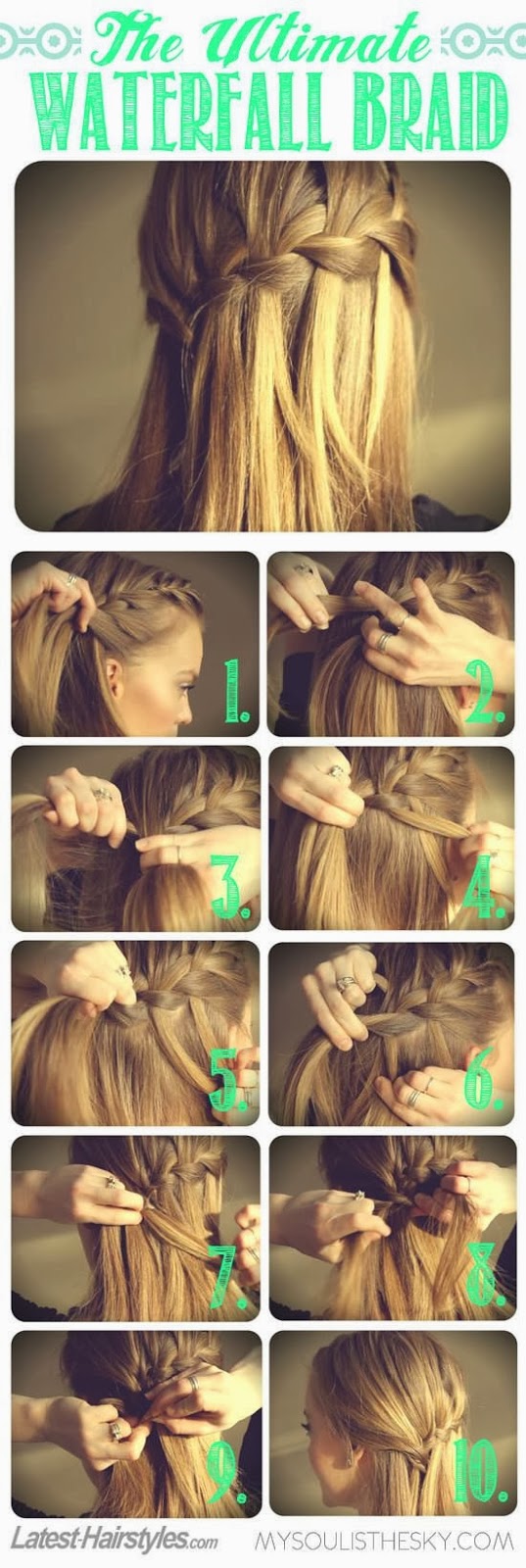 The Ultimate
WATERFALL BRAID

1.

2.

3.

4.

5.

6.

7.

8.

9.

10.

Latest-Hairstyles.com

MYSOULISTHESKY.COM