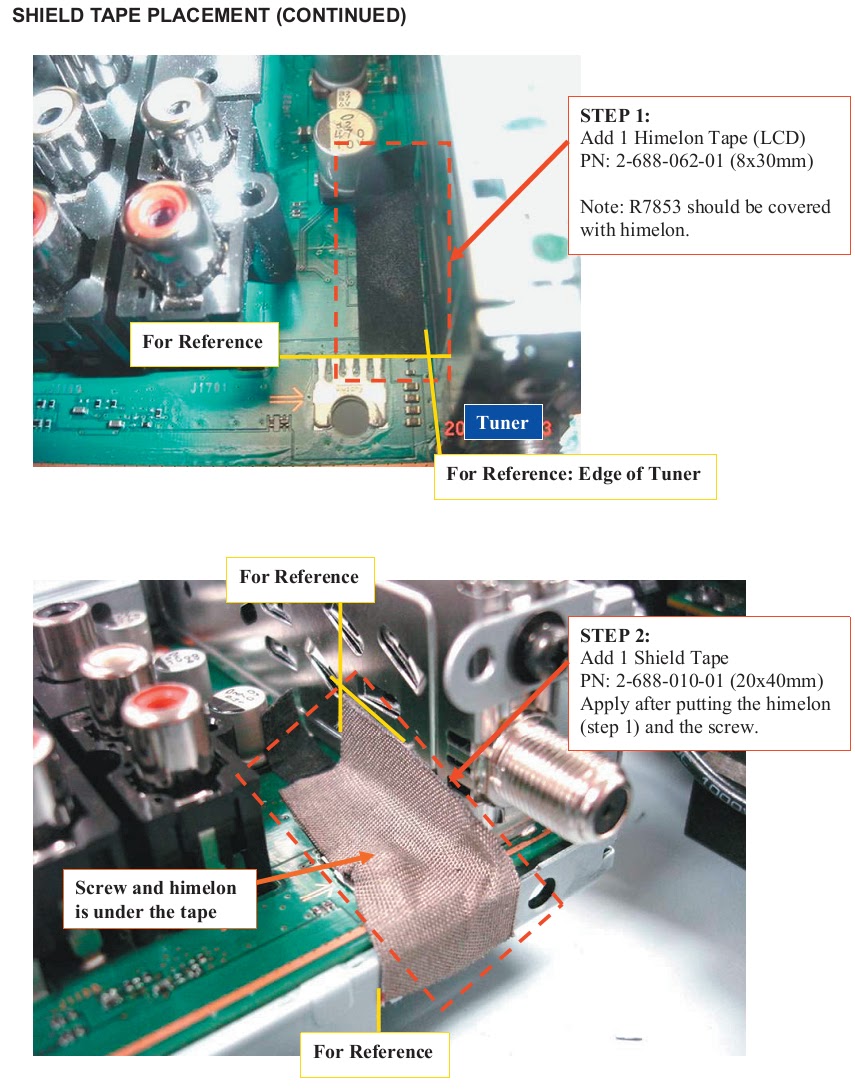 SHIELD TAPE PLACEMENT (CONTINUED)

STEP 1:
Add 1 Himelon Tape (LCD)
PN: 2-688-062-01 (8x30mm)

Note: R7853 should be covered with himelon.

For Reference

J1701

Tuner

For Reference: Edge of Tuner

For Reference

STEP 2:
Add 1 Shield Tape
PN: 2-688-010-01 (20x40mm)
Apply after putting the himelon (step 1) and the screw.

Screw and himelon is under the tape

For Reference