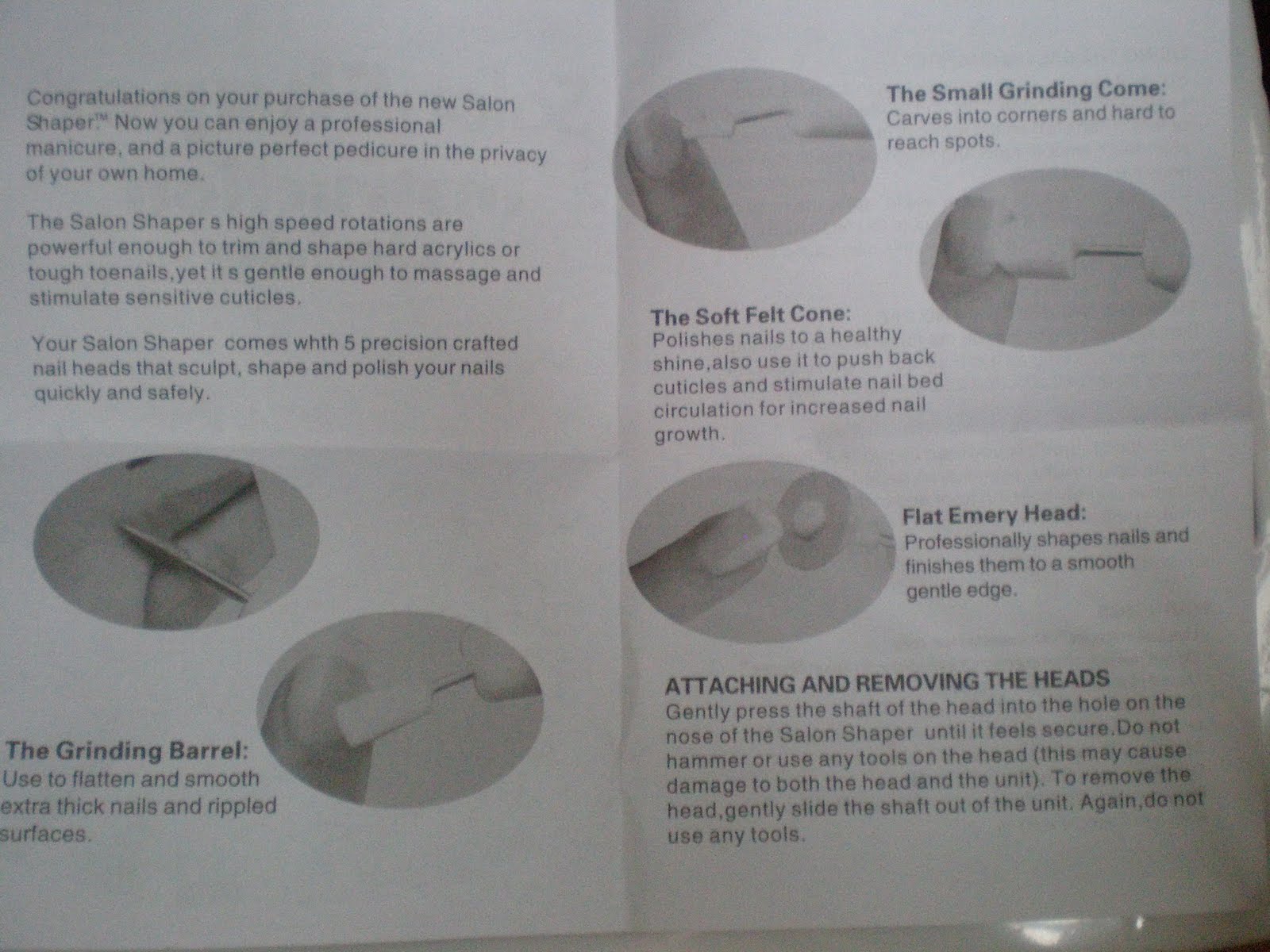 Congratulations on your purchase of the new Salon Shaper™ Now you can enjoy a professional manicure, and a picture perfect pedicure in the privacy of your own home.

The Salon Shaper s high speed rotations are powerful enough to trim and shape hard acrylics or tough toenails,yet it s gentle enough to massage and stimulate sensitive cuticles.

Your Salon Shaper comes whth 5 precision crafted nail heads that sculpt, shape and polish your nails quickly and safely.

The Grinding Barrel:
Use to flatten and smooth extra thick nails and rippled surfaces.

The Small Grinding Come:
Carves into corners and hard to reach spots.

The Soft Felt Cone:
Polishes nails to a healthy shine,also use it to push back cuticles and stimulate nail bed circulation for increased nail growth.

Flat Emery Head:
Professionally shapes nails and finishes them to a smooth gentle edge.

ATTACHING AND REMOVING THE HEADS
Gently press the shaft of the head into the hole on the nose of the Salon Shaper until it feels secure.Do not hammer or use any tools on the head (this may cause damage to both the head and the unit). To remove the head,gently slide the shaft out of the unit. Again,do not use any tools.