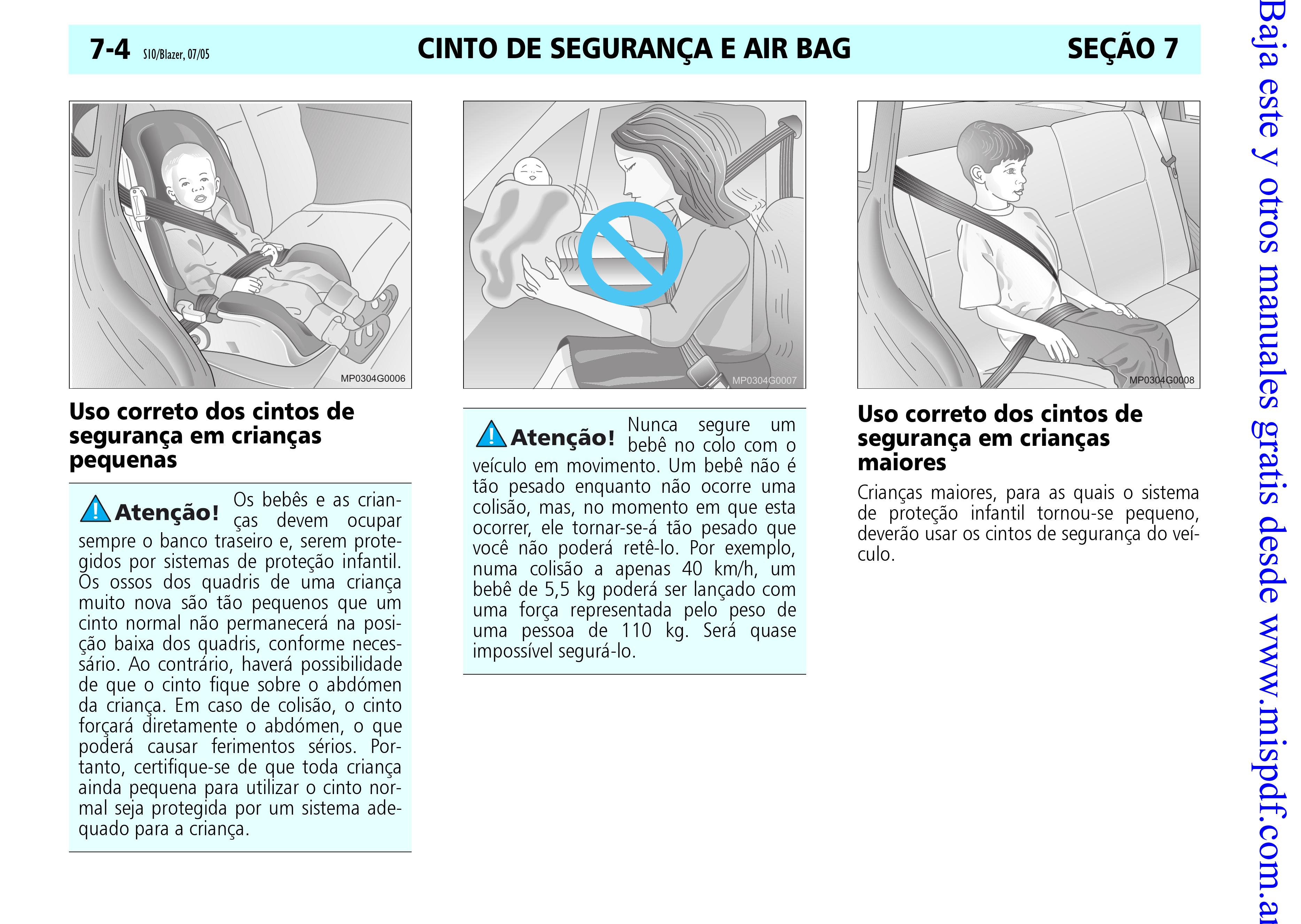 7-4 S10/Blazer, 07/05 CINTO DE SEGURANÇA E AIR BAG SEÇÃO 7

MP0304G0006

Uso correto dos cintos de segurança em crianças pequenas

Atenção! Os bebês e as crianças devem ocupar sempre o banco traseiro e, serem protegidos por sistemas de proteção infantil. Os ossos dos quadris de uma criança muito nova são tão pequenos que um cinto normal não permanecerá na posição baixa dos quadris, conforme necessário. Ao contrário, haverá possibilidade de que o cinto fique sobre o abdómen da criança. Em caso de colisão, o cinto forçará diretamente o abdómen, o que poderá causar ferimentos sérios. Portanto, certifique-se de que toda criança ainda pequena para utilizar o cinto normal seja protegida por um sistema adequado para a criança.

MP0304G0007

Atenção! Nunca segure um bebê no colo com o veículo em movimento. Um bebê não é tão pesado enquanto não ocorre uma colisão, mas, no momento em que esta ocorrer, ele tornar-se-á tão pesado que você não poderá retê-lo. Por exemplo, numa colisão a apenas 40 km/h, um bebê de 5,5 kg poderá ser lançado com uma força representada pelo peso de uma pessoa de 110 kg. Será quase impossível segurá-lo.

MP0304G0008

Uso correto dos cintos de segurança em crianças maiores

Crianças maiores, para as quais o sistema de proteção infantil tornou-se pequeno, deverão usar os cintos de segurança do veículo.

Baja este y otros manuales gratis desde www.mispdf.com.ar