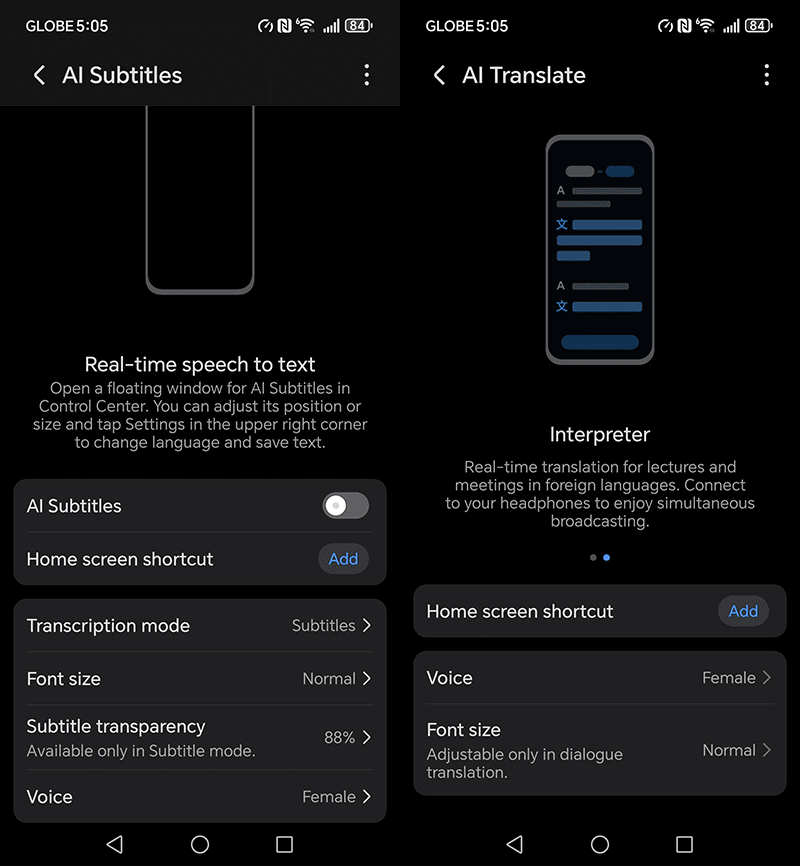 GLOBE 5:05 84

AI Subtitles

Real-time speech to text

Open a floating window for AI Subtitles in Control Center. You can adjust its position or size and tap Settings in the upper right corner to change language and save text.

AI Subtitles

Home screen shortcut Add

Transcription mode Subtitles

Font size Normal

Subtitle transparency
Available only in Subtitle mode. 88%

Voice Female

GLOBE 5:05 84

AI Translate

A
文
A
文

Interpreter

Real-time translation for lectures and meetings in foreign languages. Connect to your headphones to enjoy simultaneous broadcasting.

Home screen shortcut Add

Voice Female

Font size
Adjustable only in dialogue translation. Normal