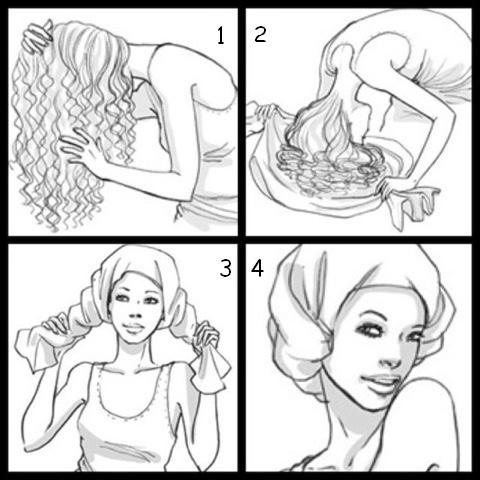 1

2

3

4