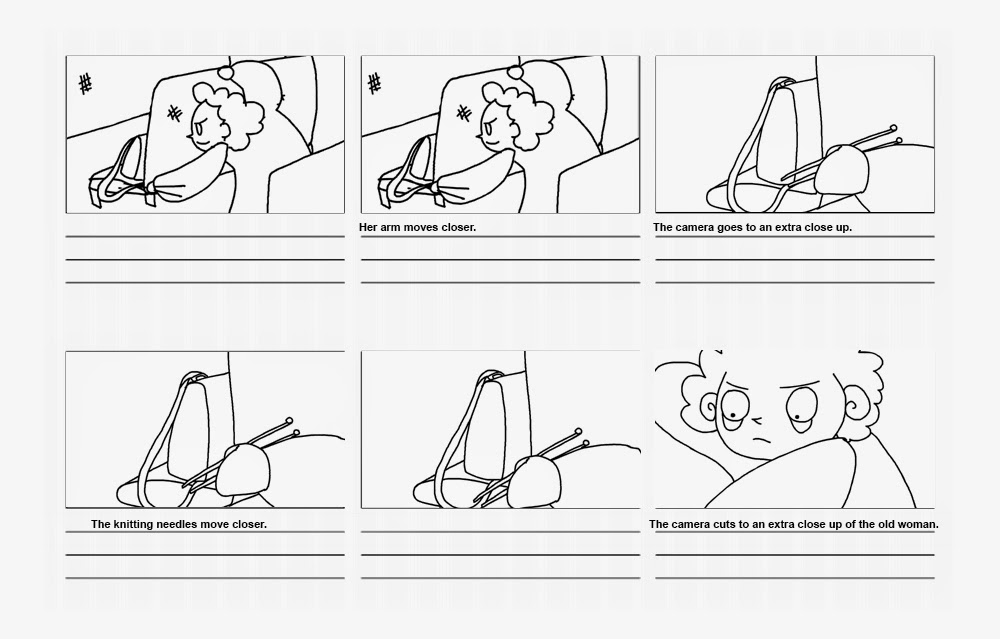 Her arm moves closer.

The camera goes to an extra close up.

The knitting needles move closer.

The camera cuts to an extra close up of the old woman.