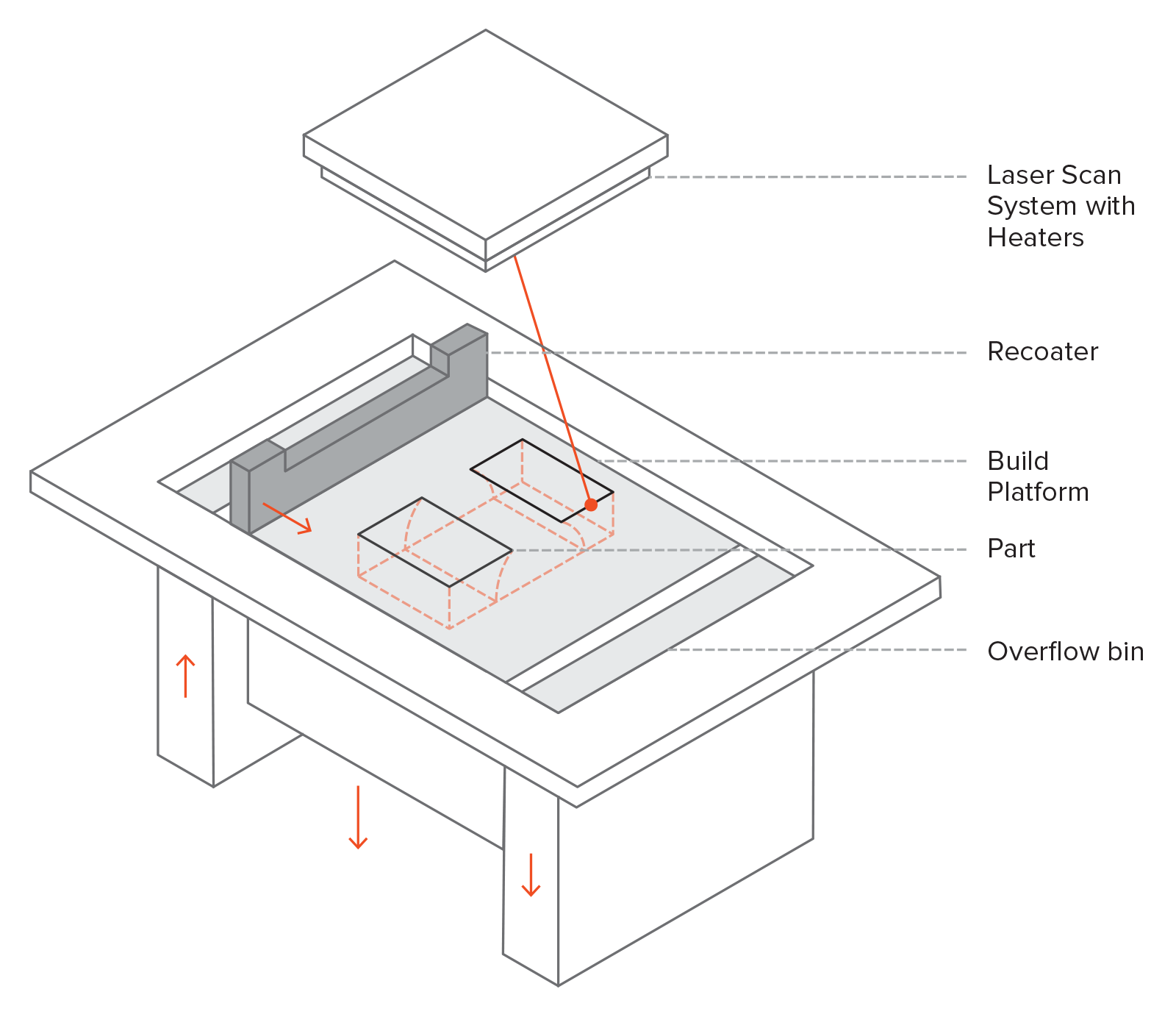 Laser Scan System with Heaters

Recoater

Build Platform

Part

Overflow bin