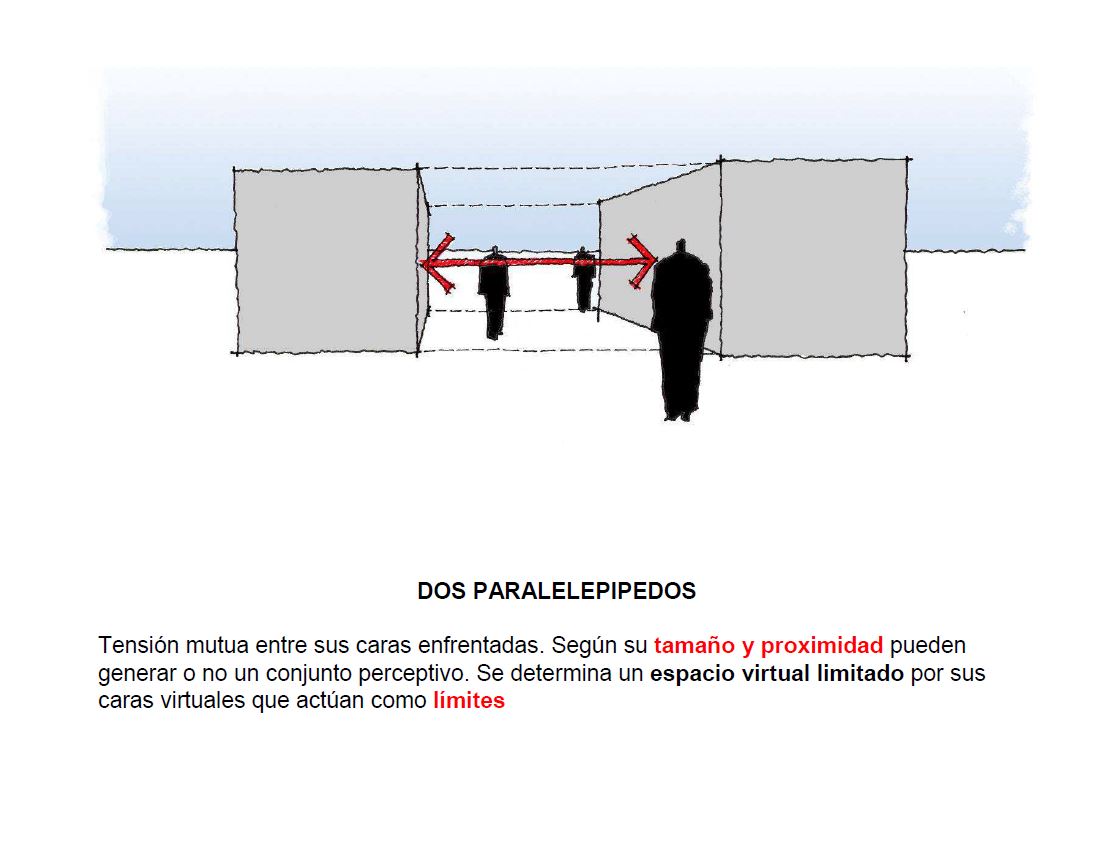 DOS PARALELEPIPEDOS

Tensión mutua entre sus caras enfrentadas. Según su tamaño y proximidad pueden generar o no un conjunto perceptivo. Se determina un espacio virtual limitado por sus caras virtuales que actúan como límites