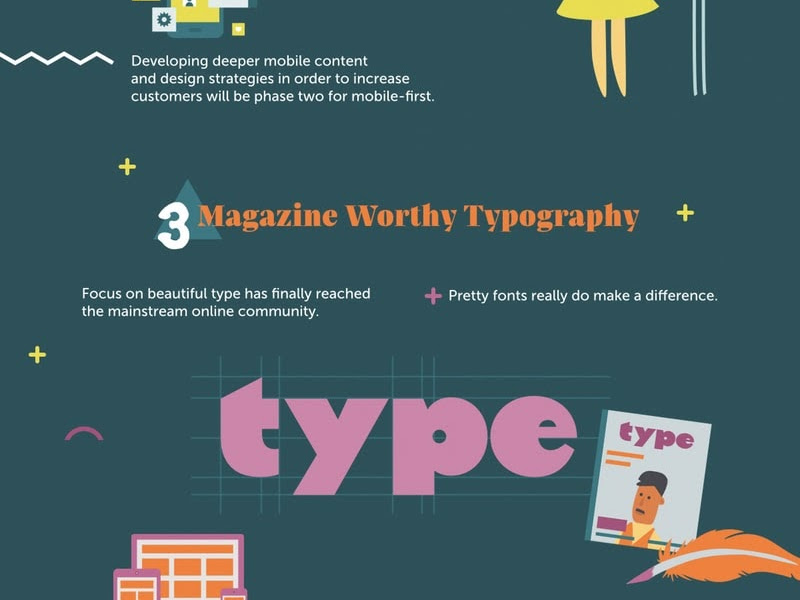 Developing deeper mobile content and design strategies in order to increase customers will be phase two for mobile-first.

3 Magazine Worthy Typography

Focus on beautiful type has finally reached the mainstream online community.

Pretty fonts really do make a difference.

type

type