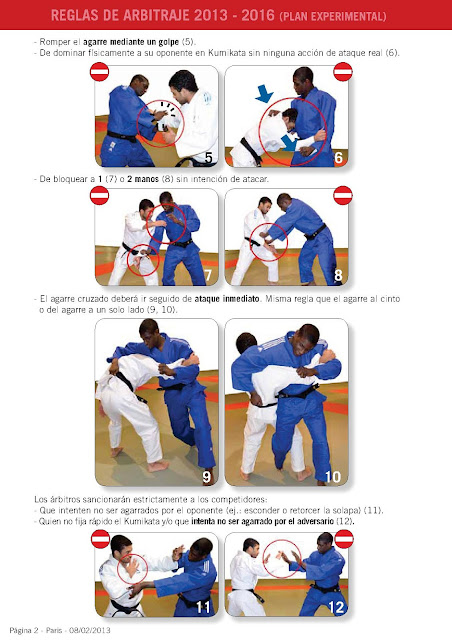 REGLAS DE ARBITRAJE 2013 - 2016 (PLAN EXPERIMENTAL)

- Romper el agarre mediante un golpe (5).
- De dominar físicamente a su oponente en Kumikata sin ninguna acción de ataque real (6).

5

6

- De bloquear a 1 (7) o 2 manos (8) sin intención de atacar.

7

8

- El agarre cruzado deberá ir seguido de ataque inmediato. Misma regla que el agarre al cinto o del agarre a un solo lado (9, 10).

9

10

Los árbitros sancionarán estrictamente a los competidores:
- Que intenten no ser agarrados por el oponente (ej.: esconder o retorcer la solapa) (11).
- Quien no fija rápido el Kumikata y/o que intenta no ser agarrado por el adversario (12).

11

12

Página 2 - Paris - 08/02/2013