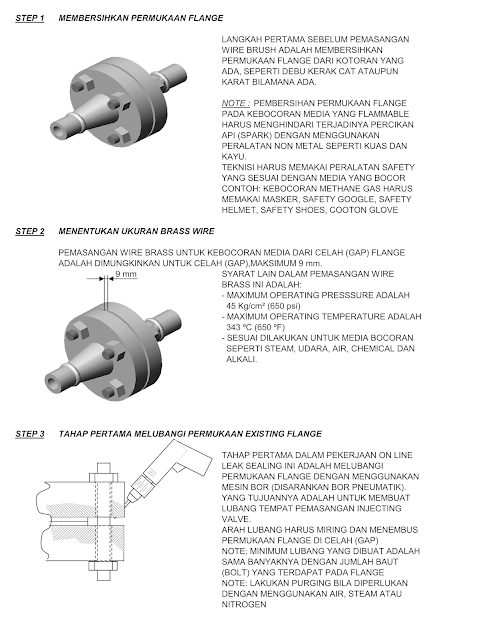 STEP 1 MEMBERSIHKAN PERMUKAAN FLANGE

LANGKAH PERTAMA SEBELUM PEMASANGAN WIRE BRUSH ADALAH MEMBERSIHKAN PERMUKAAN FLANGE DARI KOTORAN YANG ADA, SEPERTI DEBU KERAK CAT ATAUPUN KARAT BILAMANA ADA.

NOTE : PEMBERSIHAN PERMUKAAN FLANGE PADA KEBOCORAN MEDIA YANG FLAMMABLE HARUS MENGHINDARI TERJADINYA PERCIKAN API (SPARK) DENGAN MENGGUNAKAN PERALATAN NON METAL SEPERTI KUAS DAN KAYU.
TEKNISI HARUS MEMAKAI PERALATAN SAFETY YANG SESUAI DENGAN MEDIA YANG BOCOR CONTOH: KEBOCORAN METHANE GAS HARUS MEMAKAI MASKER, SAFETY GOOGLE, SAFETY HELMET, SAFETY SHOES, COOTON GLOVE

STEP 2 MENENTUKAN UKURAN BRASS WIRE

PEMASANGAN WIRE BRASS UNTUK KEBOCORAN MEDIA DARI CELAH (GAP) FLANGE ADALAH DIMUNGKINKAN UNTUK CELAH (GAP),MAKSIMUM 9 mm.

9 mm

SYARAT LAIN DALAM PEMASANGAN WIRE BRASS INI ADALAH:
- MAXIMUM OPERATING PRESSSURE ADALAH 45 Kg/cm² (650 psi)
- MAXIMUM OPERATING TEMPERATURE ADALAH 343 ºC (650 ºF)
- SESUAI DILAKUKAN UNTUK MEDIA BOCORAN SEPERTI STEAM, UDARA, AIR, CHEMICAL DAN ALKALI.

STEP 3 TAHAP PERTAMA MELUBANGI PERMUKAAN EXISTING FLANGE

TAHAP PERTAMA DALAM PEKERJAAN ON LINE LEAK SEALING INI ADALAH MELUBANGI PERMUKAAN FLANGE DENGAN MENGGUNAKAN MESIN BOR (DISARANKAN BOR PNEUMATIK). YANG TUJUANNYA ADALAH UNTUK MEMBUAT LUBANG TEMPAT PEMASANGAN INJECTING VALVE.
ARAH LUBANG HARUS MIRING DAN MENEMBUS PERMUKAAN FLANGE DI CELAH (GAP)
NOTE: MINIMUM LUBANG YANG DIBUAT ADALAH SAMA BANYAKNYA DENGAN JUMLAH BAUT (BOLT) YANG TERDAPAT PADA FLANGE
NOTE: LAKUKAN PURGING BILA DIPERLUKAN DENGAN MENGGUNAKAN AIR, STEAM ATAU NITROGEN