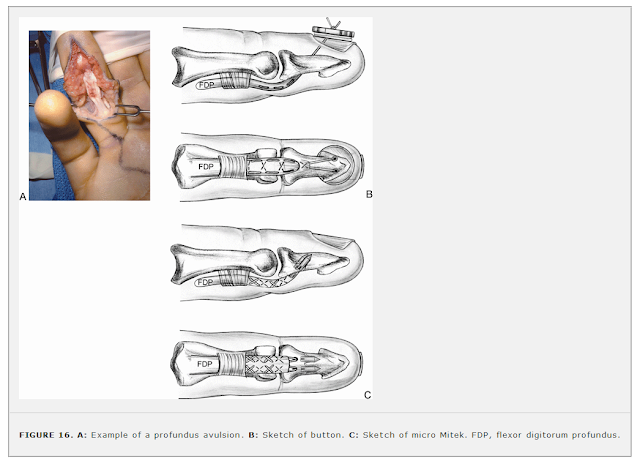 A

FDP

FDP

B

FDP

FDP

C

FIGURE 16. A: Example of a profundus avulsion. B: Sketch of button. C: Sketch of micro Mitek. FDP, flexor digitorum profundus.