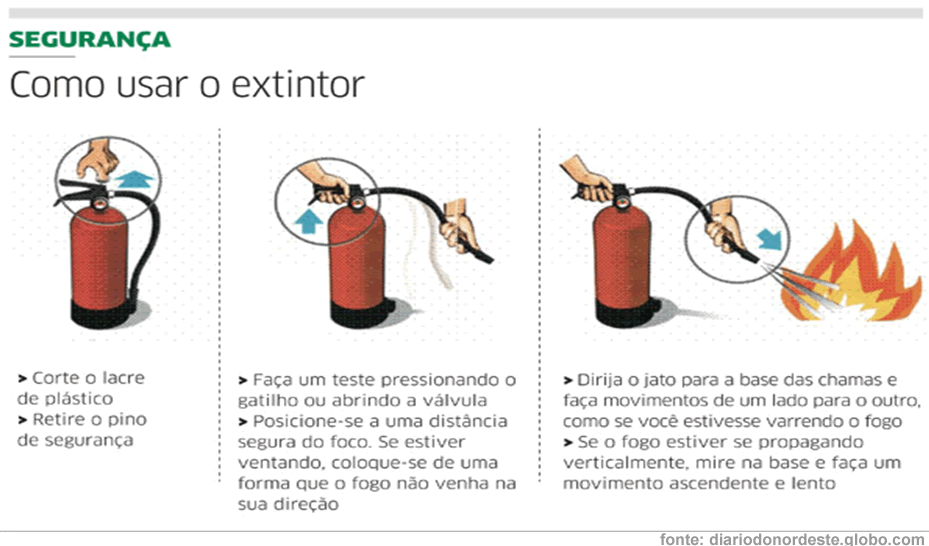 SEGURANÇA

Como usar o extintor

> Corte o lacre de plástico
> Retire o pino de segurança

> Faça um teste pressionando o gatilho ou abrindo a válvula
> Posicione-se a uma distância segura do foco. Se estiver ventando, coloque-se de uma forma que o fogo não venha na sua direção

> Dirija o jato para a base das chamas e faça movimentos de um lado para o outro, como se você estivesse varrendo o fogo
> Se o fogo estiver se propagando verticalmente, mire na base e faça um movimento ascendente e lento

fonte: diariodonordeste.globo.com