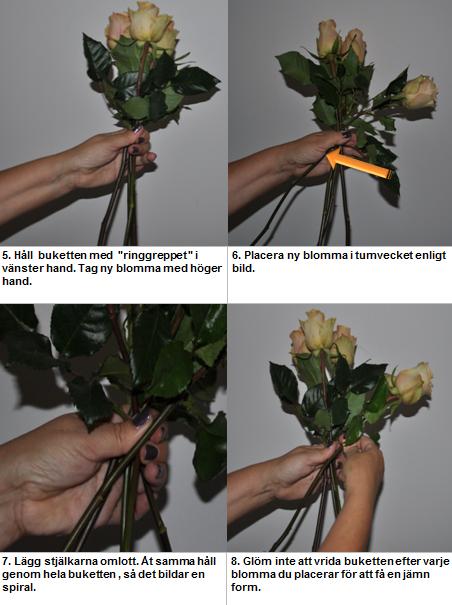 5. Håll buketten med "ringgreppet" i vänster hand. Tag ny blomma med höger hand.

6. Placera ny blomma i tumvecket enligt bild.

7. Lägg stjälkarna omlott. Åt samma håll genom hela buketten , så det bildar en spiral.

8. Glöm inte att vrida buketten efter varje blomma du placerar för att få en jämn form.