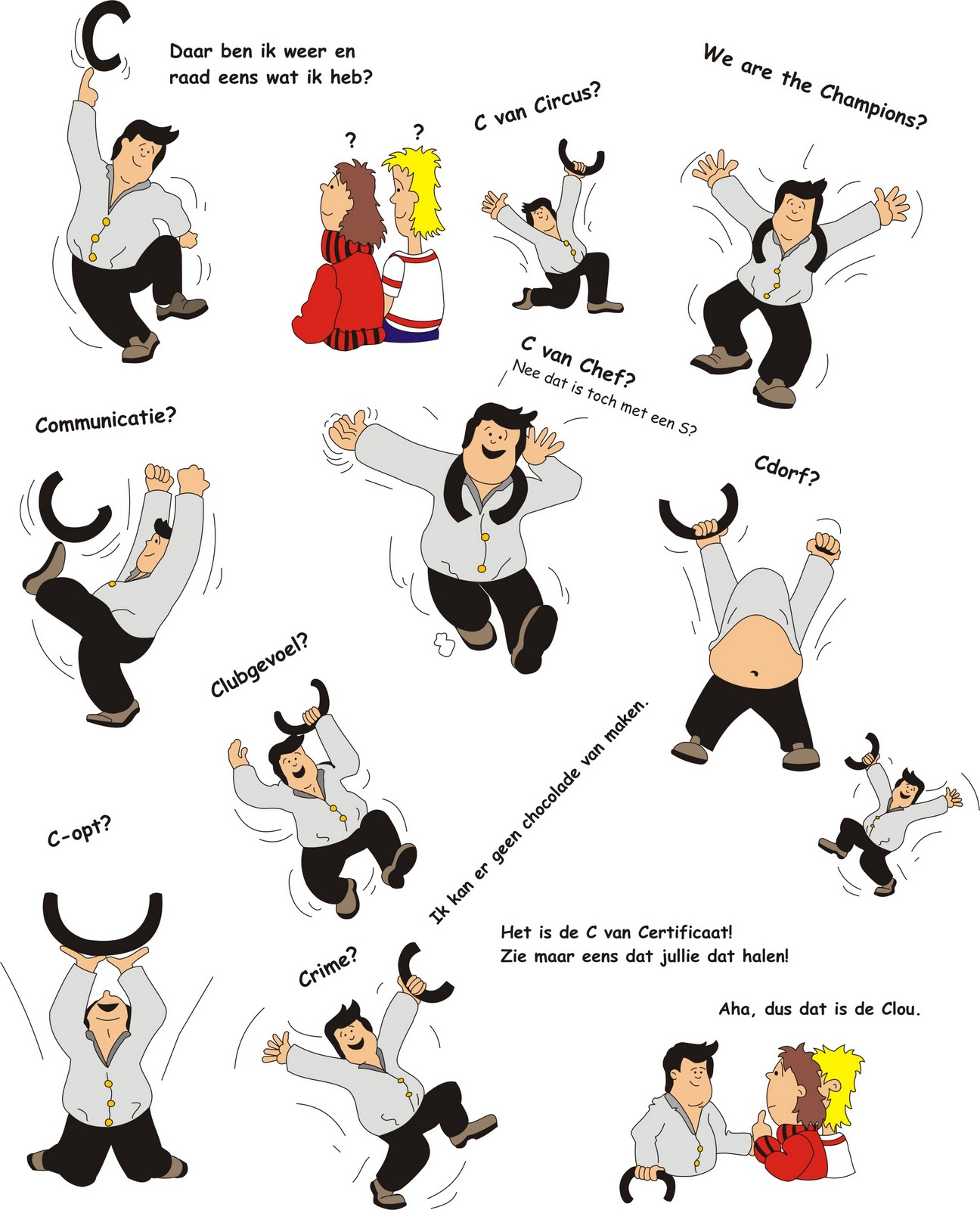 C

Daar ben ik weer en raad eens wat ik heb?

? ?

C van Circus?

We are the Champions?

C van Chef?
Nee dat is toch met een S?

Communicatie?

Cdorf?

Clubgevoel?

Ik kan er geen chocolade van maken.

C-opt?

Crime?

Het is de C van Certificaat!
Zie maar eens dat jullie dat halen!

Aha, dus dat is de Clou.