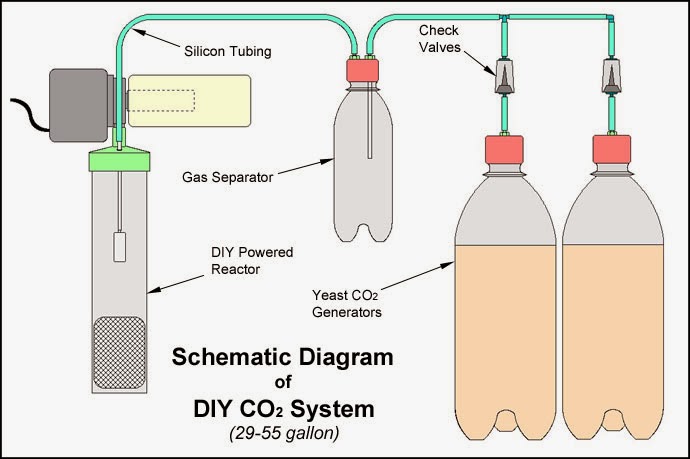 Silicon Tubing

Check Valves

Gas Separator

DIY Powered Reactor

Yeast $CO_2$ Generators

Schematic Diagram of DIY $CO_2$ System (29-55 gallon)