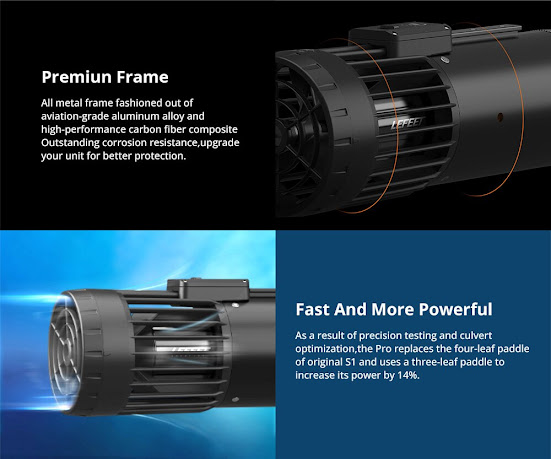 Premiun Frame

All metal frame fashioned out of aviation-grade aluminum alloy and high-performance carbon fiber composite Outstanding corrosion resistance,upgrade your unit for better protection.

LEFEET

Fast And More Powerful

As a result of precision testing and culvert optimization,the Pro replaces the four-leaf paddle of original S1 and uses a three-leaf paddle to increase its power by 14%.