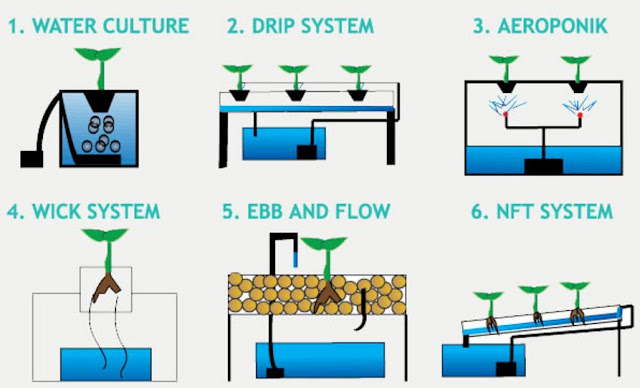 1. WATER CULTURE

2. DRIP SYSTEM

3. AEROPONIK

4. WICK SYSTEM

5. EBB AND FLOW

6. NFT SYSTEM