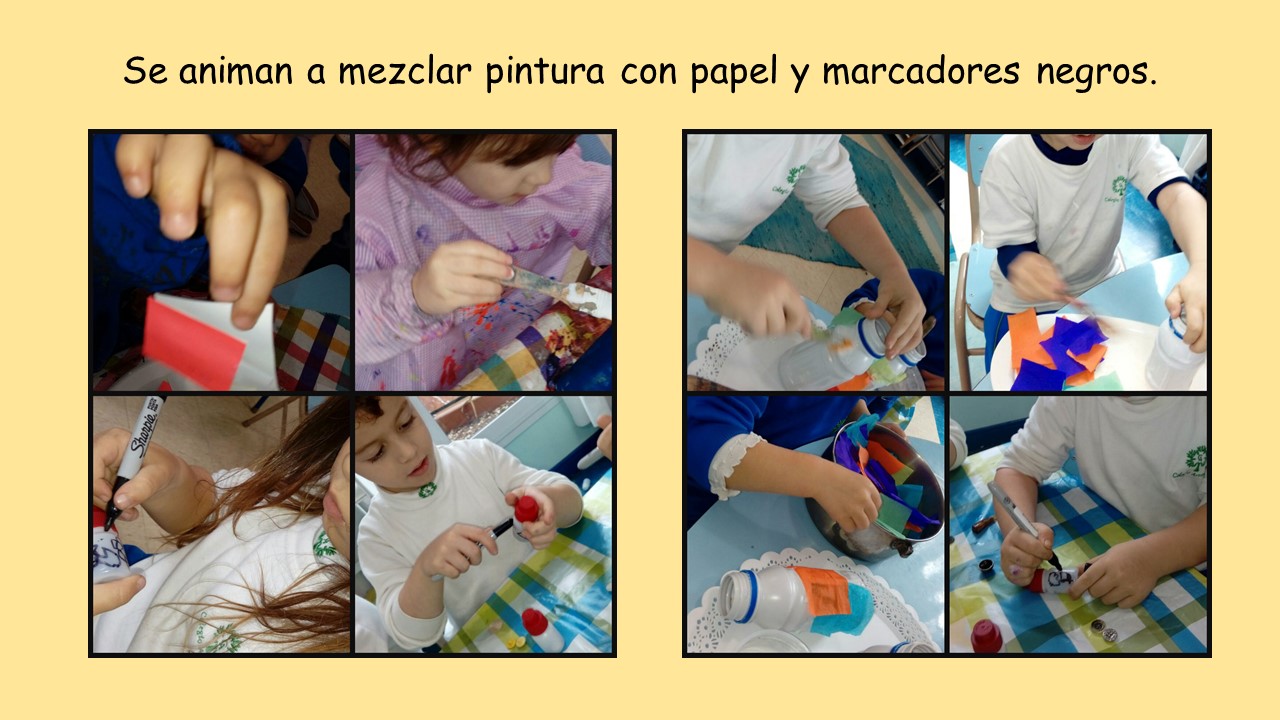 Se animan a mezclar pintura con papel y marcadores negros.

Sharpie