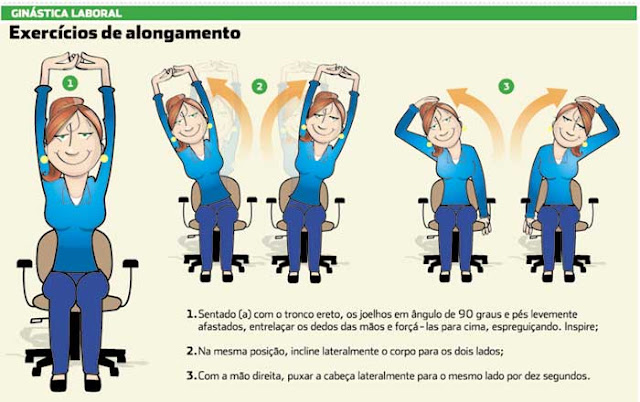 GINÁSTICA LABORAL

Exercícios de alongamento

1

2

3

1. Sentado (a) com o tronco ereto, os joelhos em ângulo de 90 graus e pés levemente afastados, entrelaçar os dedos das mãos e força-las para cima, espreguiçando. Inspire;

2. Na mesma posição, incline lateralmente o corpo para os dois lados;

3. Com a mão direita, puxar a cabeça lateralmente para o mesmo lado por dez segundos.