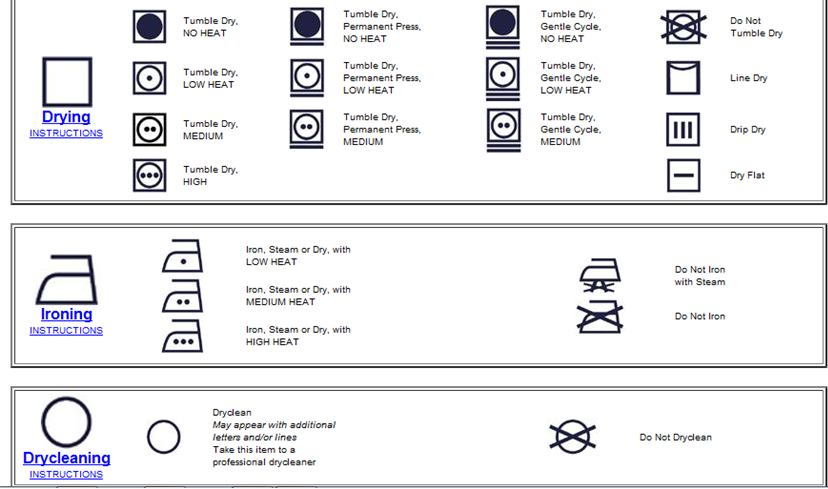 Drying
INSTRUCTIONS

Tumble Dry, NO HEAT

Tumble Dry, LOW HEAT

Tumble Dry, MEDIUM

Tumble Dry, HIGH

Tumble Dry, Permanent Press, NO HEAT

Tumble Dry, Permanent Press, LOW HEAT

Tumble Dry, Permanent Press, MEDIUM

Tumble Dry, Gentle Cycle, NO HEAT

Tumble Dry, Gentle Cycle, LOW HEAT

Tumble Dry, Gentle Cycle, MEDIUM

Do Not Tumble Dry

Line Dry

Drip Dry

Dry Flat

Ironing
INSTRUCTIONS

Iron, Steam or Dry, with LOW HEAT

Iron, Steam or Dry, with MEDIUM HEAT

Iron, Steam or Dry, with HIGH HEAT

Do Not Iron with Steam

Do Not Iron

Drycleaning
INSTRUCTIONS

Dryclean
May appear with additional letters and/or lines
Take this item to a professional drycleaner

Do Not Dryclean