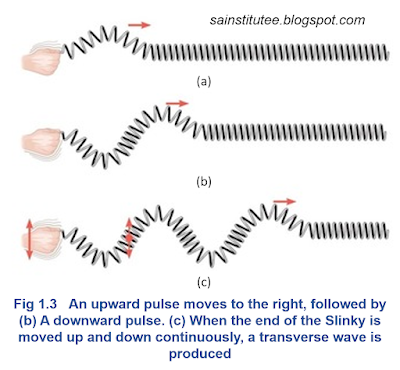 sainstitutee.blogspot.com

(a)

(b)

(c)

Fig 1.3 An upward pulse moves to the right, followed by (b) A downward pulse. (c) When the end of the Slinky is moved up and down continuously, a transverse wave is produced