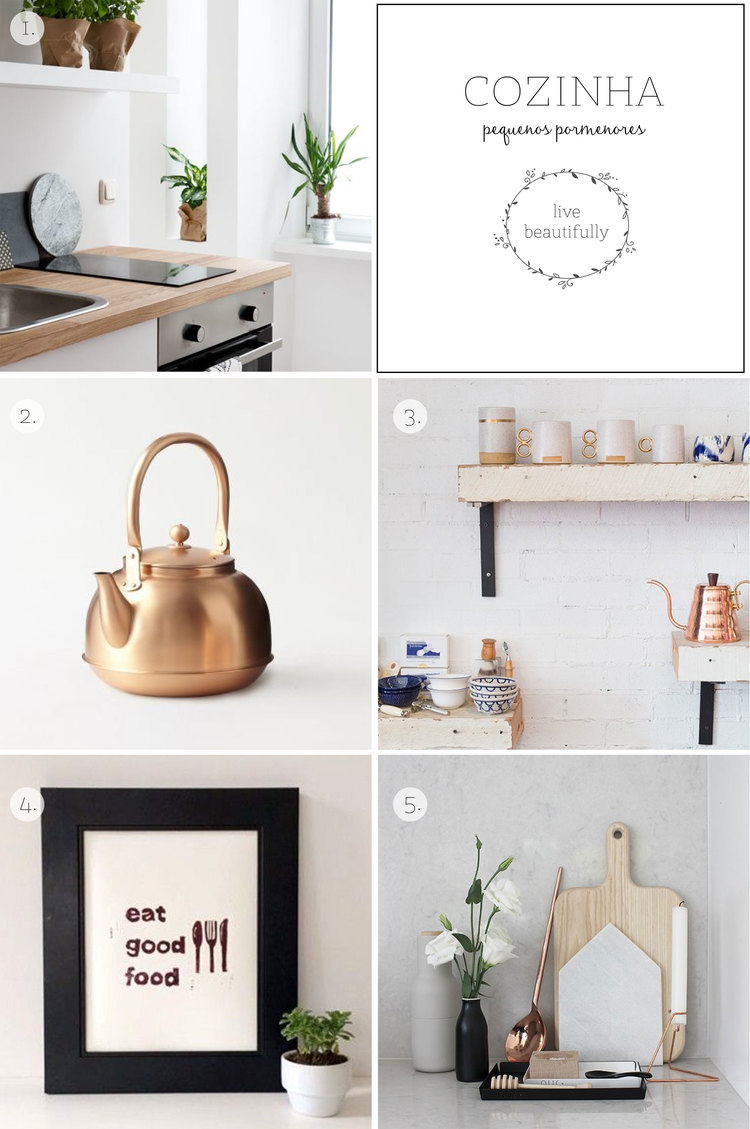 1.

COZINHA
pequenos pormenores

live beautifully

2.

3.

4.

eat good food

5.