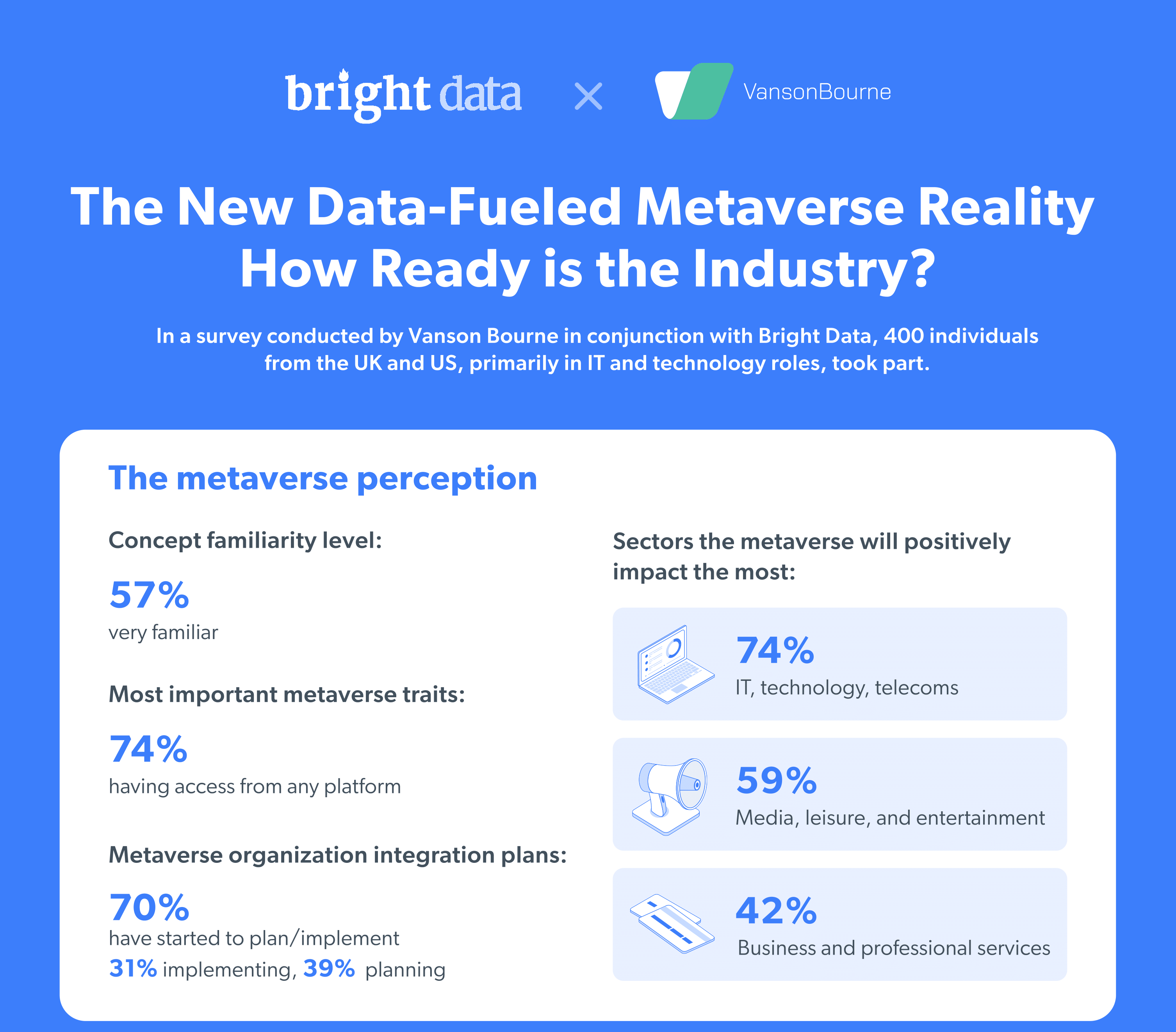 bright data × VansonBourne

The New Data-Fueled Metaverse Reality
How Ready is the Industry?

In a survey conducted by Vanson Bourne in conjunction with Bright Data, 400 individuals from the UK and US, primarily in IT and technology roles, took part.

The metaverse perception

Concept familiarity level:

57%
very familiar

Most important metaverse traits:

74%
having access from any platform

Metaverse organization integration plans:

70%
have started to plan/implement
31% implementing, 39% planning

Sectors the metaverse will positively impact the most:

74%
IT, technology, telecoms

59%
Media, leisure, and entertainment

42%
Business and professional services