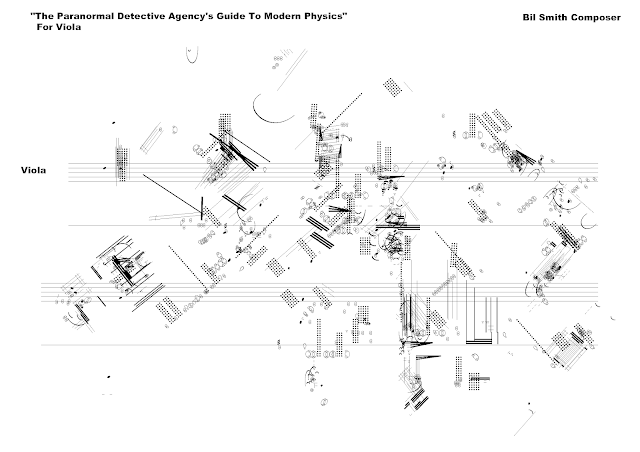 "The Paranormal Detective Agency's Guide To Modern Physics"
For Viola

Bil Smith Composer

Viola