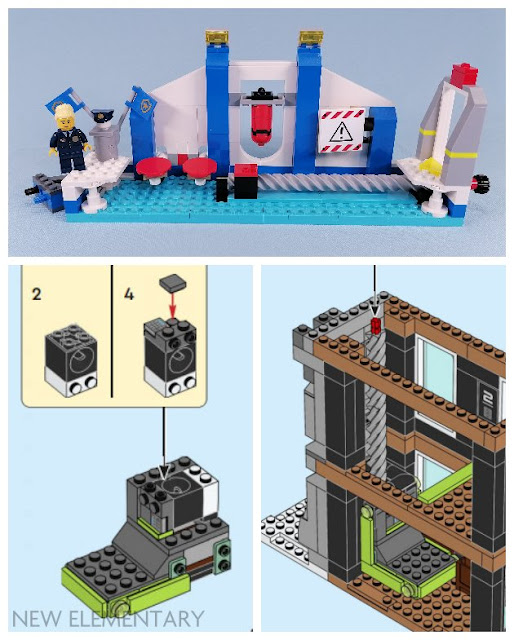 2

4

2

NEW ELEMENTARY