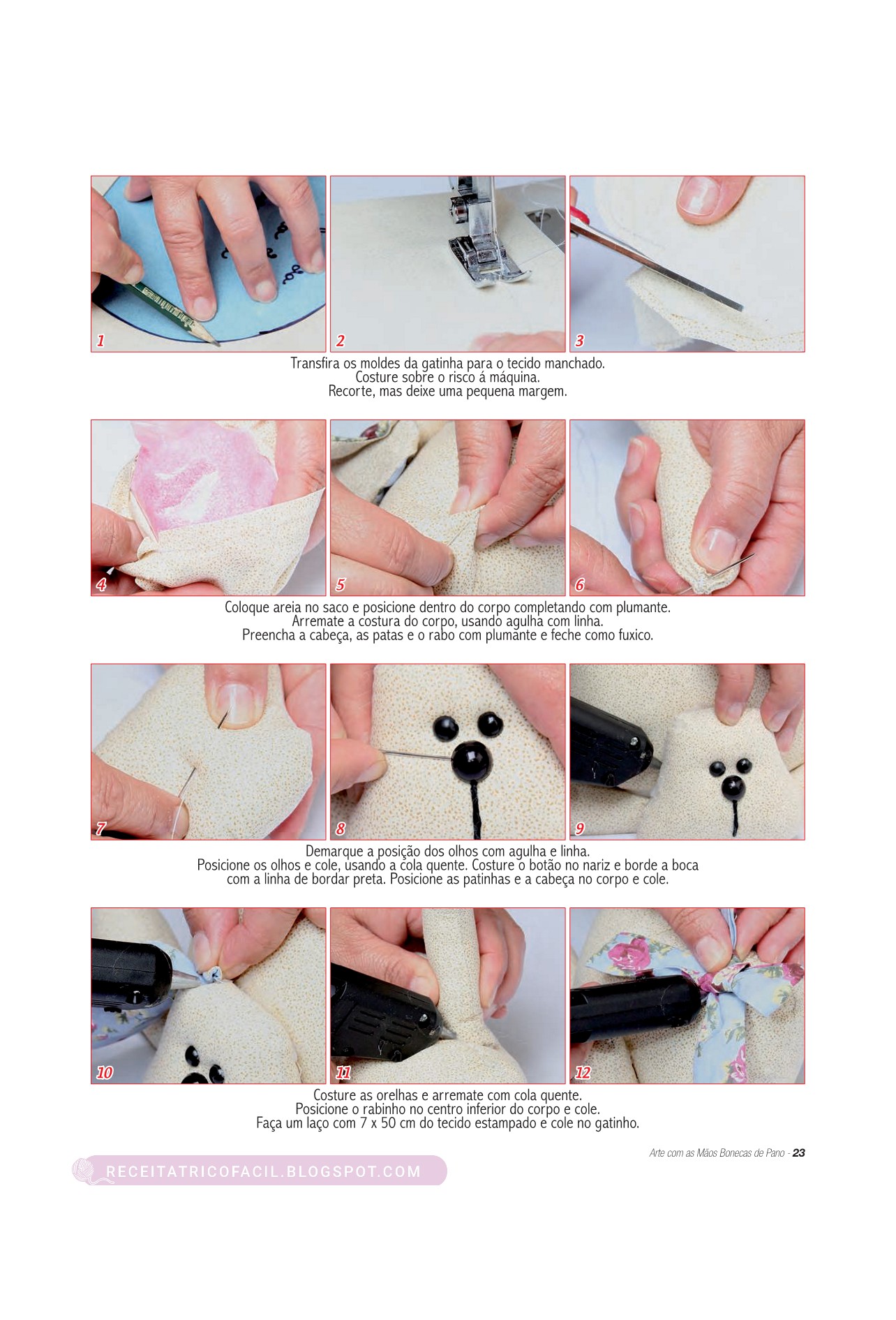 1

2

3

Transfira os moldes da gatinha para o tecido manchado.
Costure sobre o risco á máquina.
Recorte, mas deixe uma pequena margem.

4

5

6

Coloque areia no saco e posicione dentro do corpo completando com plumante.
Arremate a costura do corpo, usando agulha com linha.
Preencha a cabeça, as patas e o rabo com plumante e feche como fuxico.

7

8

9

Demarque a posição dos olhos com agulha e linha.
Posicione os olhos e cole, usando a cola quente. Costure o botão no nariz e borde a boca com a linha de bordar preta. Posicione as patinhas e a cabeça no corpo e cole.

10

11

12

Costure as orelhas e arremate com cola quente.
Posicione o rabinho no centro inferior do corpo e cole.
Faça um laço com 7 x 50 cm do tecido estampado e cole no gatinho.

Arte com as Mãos Bonecas de Pano - 23

RECEITATRICOFACIL.BLOGSPOT.COM