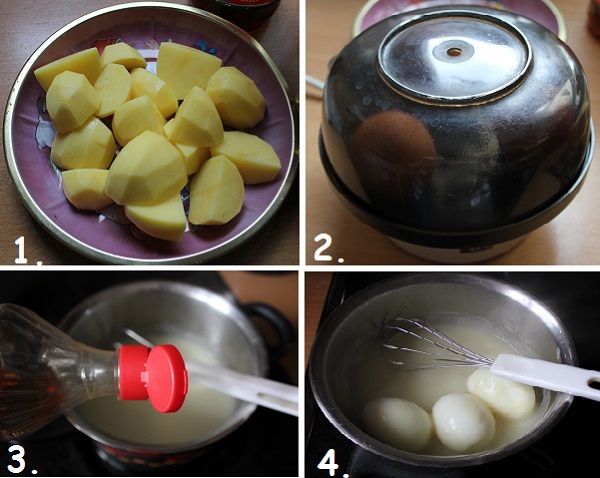 1.
2.
3.
4.