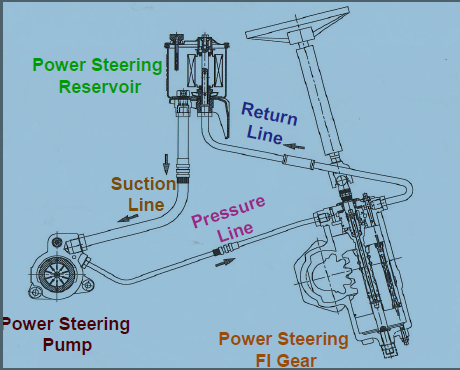 Power Steering Reservoir

Return Line

Suction Line

Pressure Line

Power Steering Pump

Power Steering FI Gear