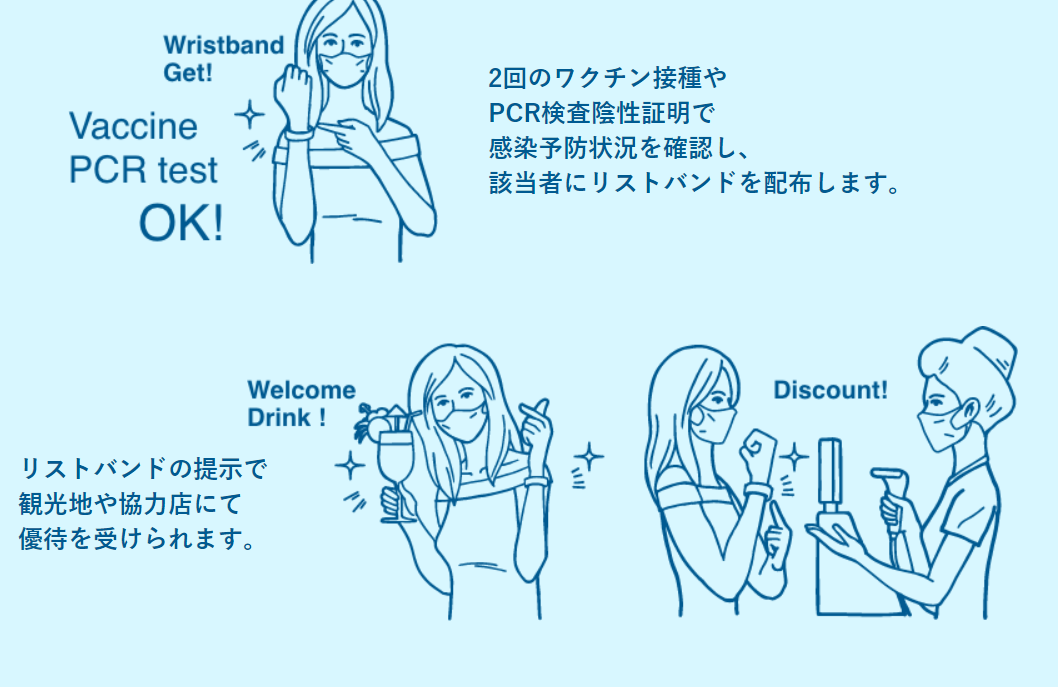 Wristband Get!

Vaccine PCR test OK!

2回のワクチン接種や
PCR検査陰性証明で
感染予防状況を確認し、
該当者にリストバンドを配布します。

Welcome Drink !

Discount!

リストバンドの提示で
観光地や協力店にて
優待を受けられます。