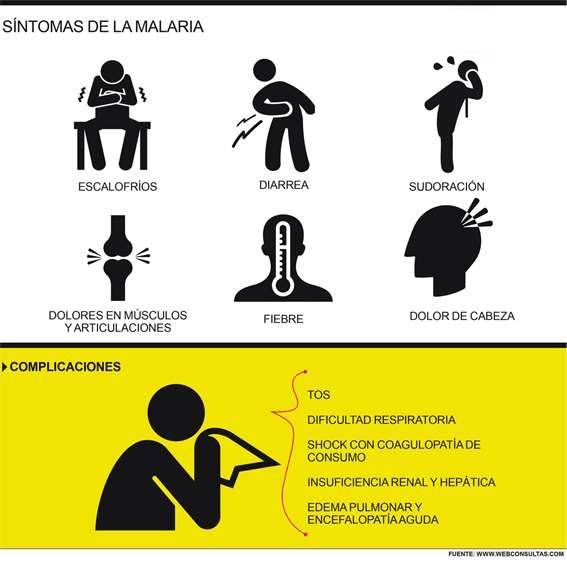 SÍNTOMAS DE LA MALARIA

ESCALOFRÍOS

DIARREA

SUDORACIÓN

DOLORES EN MÚSCULOS Y ARTICULACIONES

FIEBRE

DOLOR DE CABEZA

COMPLICACIONES

TOS

DIFICULTAD RESPIRATORIA

SHOCK CON COAGULOPATÍA DE CONSUMO

INSUFICIENCIA RENAL Y HEPÁTICA

EDEMA PULMONAR Y ENCEFALOPATÍA AGUDA

FUENTE: WWW.WEBCONSULTAS.COM