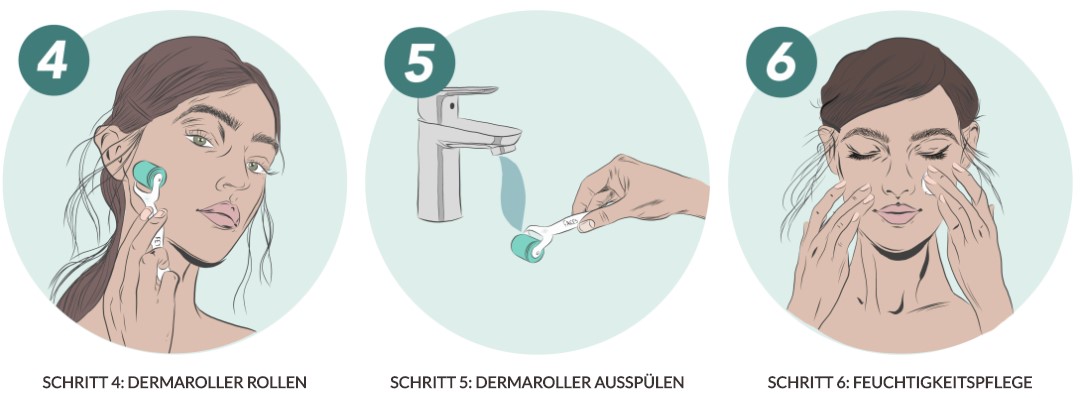 4

SCHRITT 4: DERMAROLLER ROLLEN

5

SCHRITT 5: DERMAROLLER AUSSPÜLEN

6

SCHRITT 6: FEUCHTIGKEITSPFLEGE