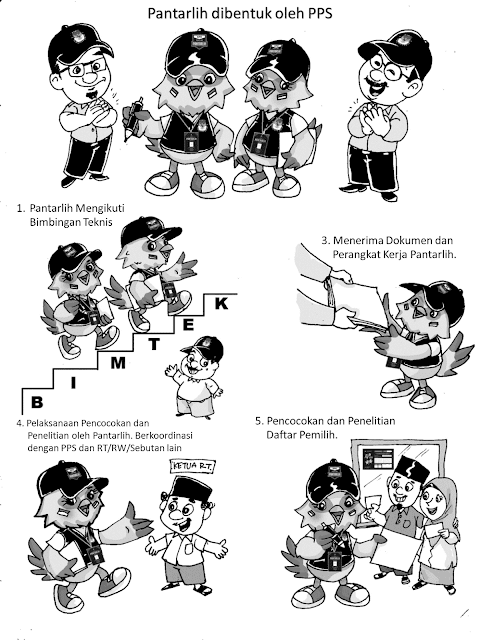 Pantarlih dibentuk oleh PPS

1. Pantarlih Mengikuti Bimbingan Teknis

B I M T E K

3. Menerima Dokumen dan Perangkat Kerja Pantarlih.

4. Pelaksanaan Pencocokan dan Penelitian oleh Pantarlih. Berkoordinasi dengan PPS dan RT/RW/Sebutan lain

KETUA R.T.

5. Pencocokan dan Penelitian Daftar Pemilih.