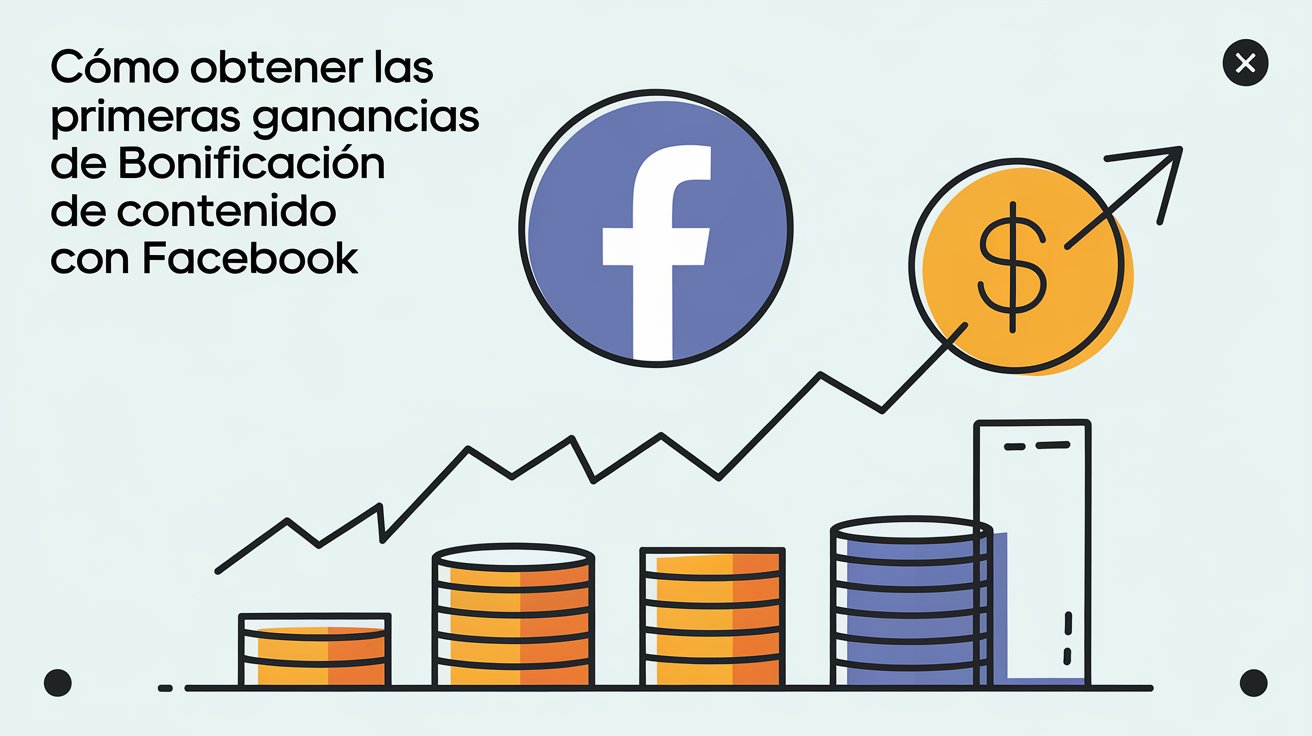 Cómo obtener las primeras ganancias de Bonificación de contenido con Facebook

f

$