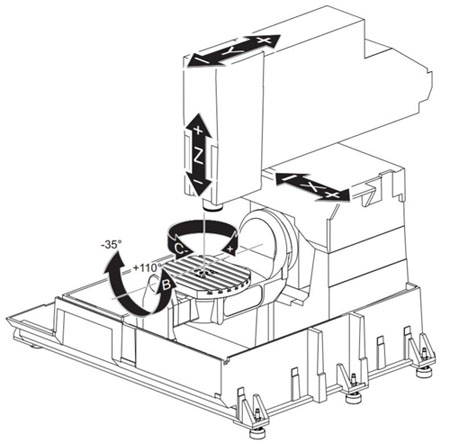 - Y +

+ Z -

- X +

C- +

-35°

+110°

B