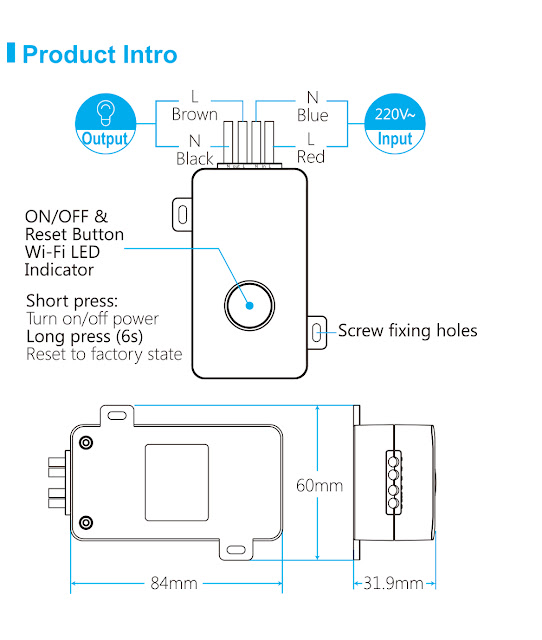 Product Intro

Output

L
Brown

N
Black

N
Blue

L
Red

220V~
Input

ON/OFF &
Reset Button
Wi-Fi LED
Indicator

Short press:
Turn on/off power
Long press (6s)
Reset to factory state

Screw fixing holes

60mm

84mm

31.9mm