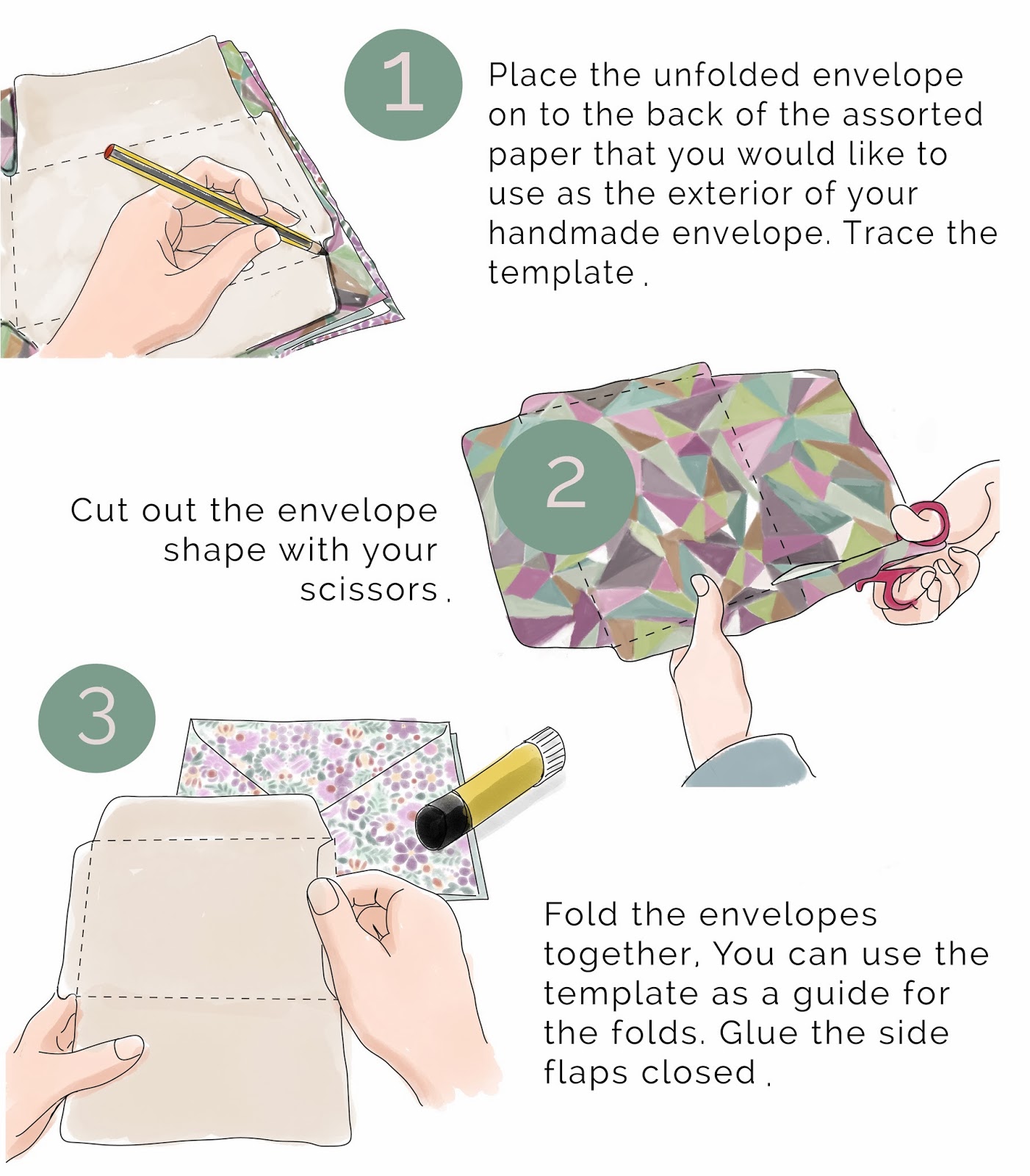 1

Place the unfolded envelope on to the back of the assorted paper that you would like to use as the exterior of your handmade envelope. Trace the template .

2

Cut out the envelope shape with your scissors .

3

Fold the envelopes together, You can use the template as a guide for the folds. Glue the side flaps closed .